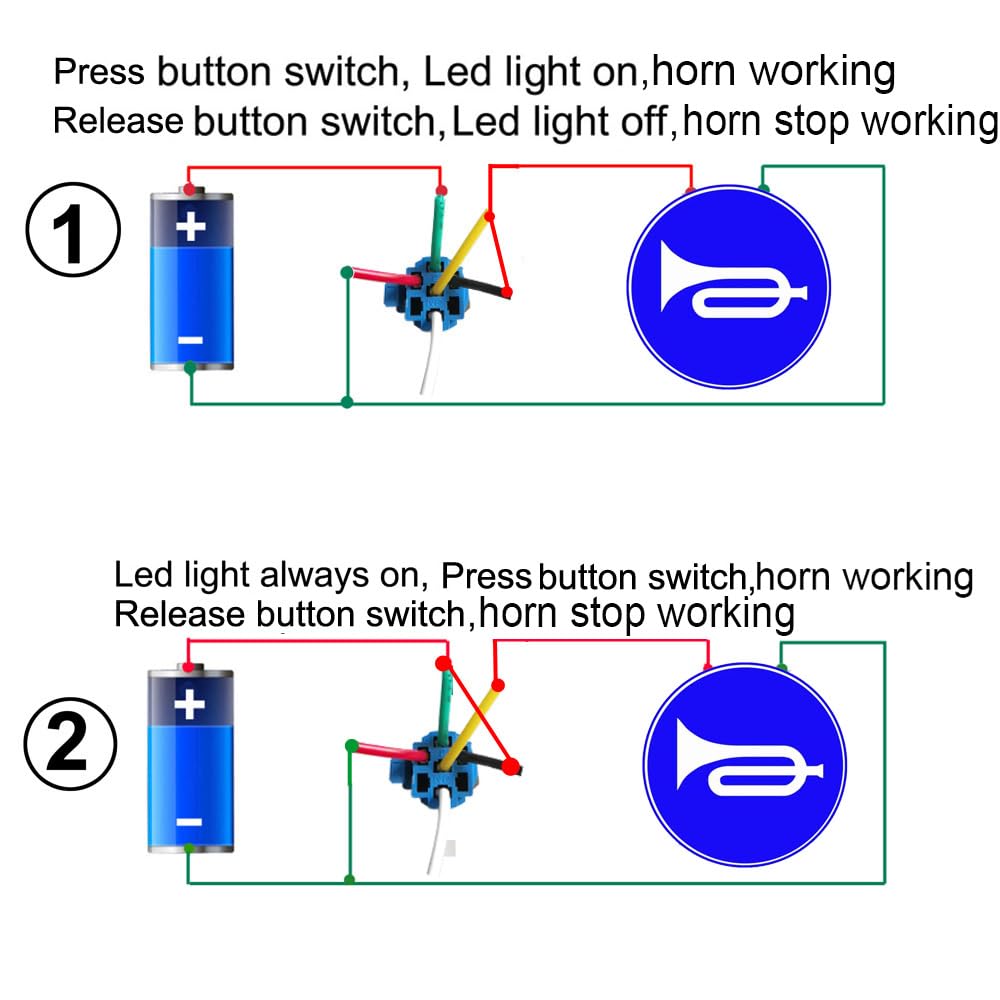 Press button switch, Led light on,horn working
Release button switch,Led light off,horn stop working

①

+
−

Led light always on, Press button switch,horn working
Release button switch,horn stop working

②

+
−