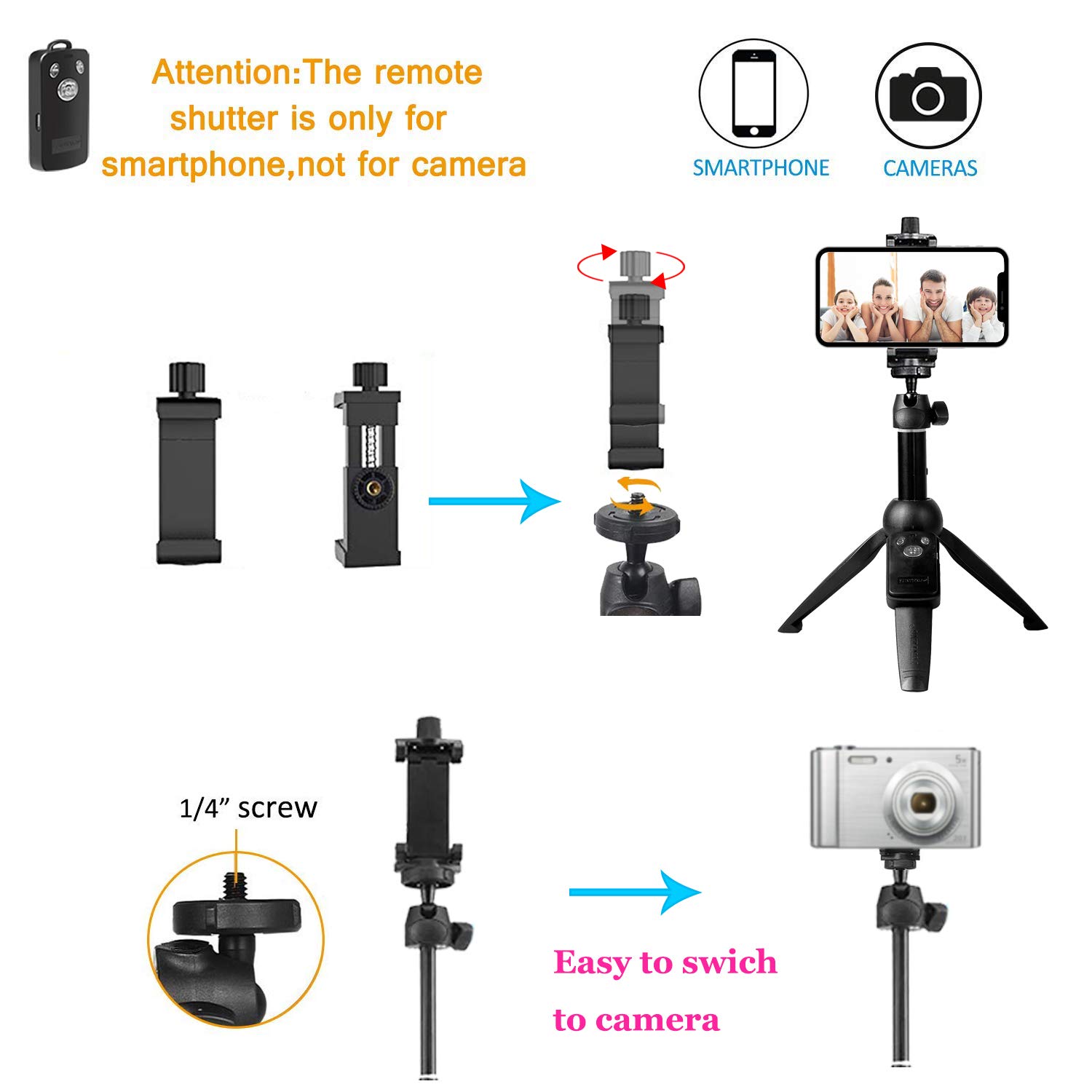 Attention:The remote shutter is only for smartphone,not for camera

SMARTPHONE

CAMERAS

1/4” screw

Easy to swich to camera