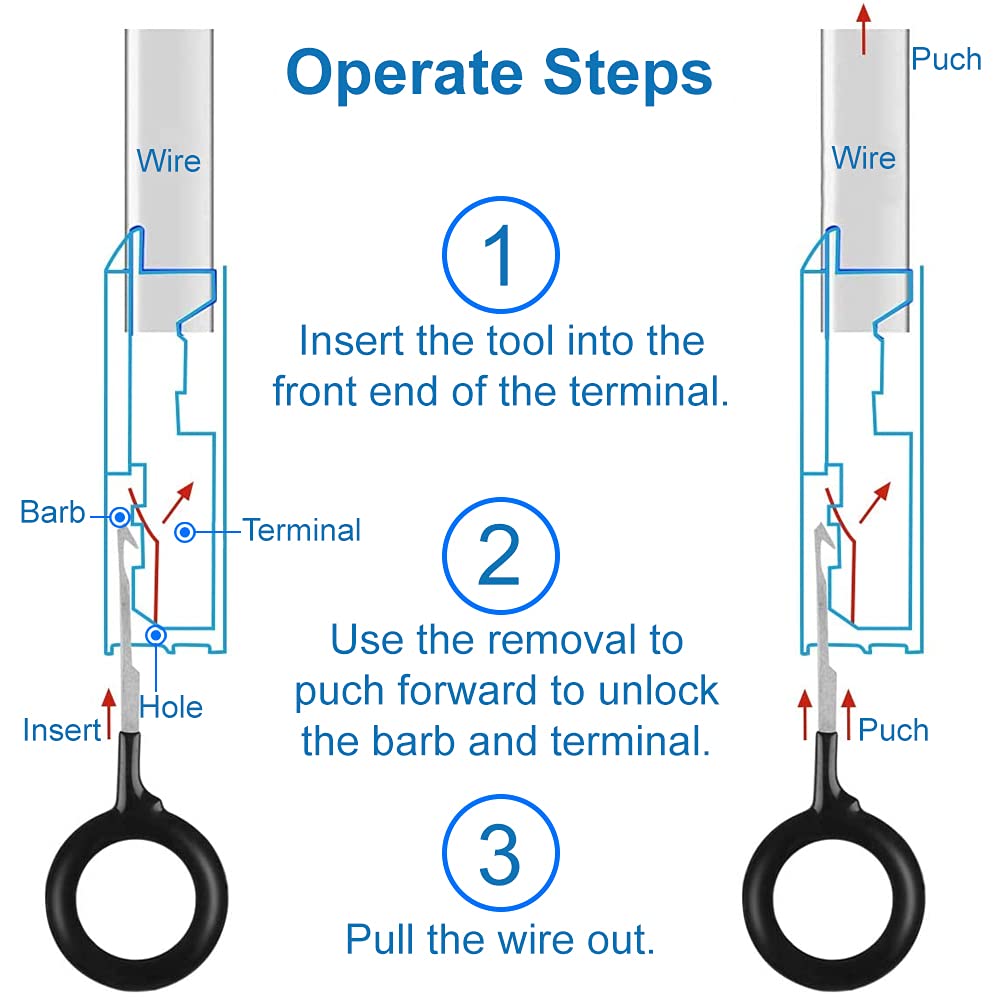 Operate Steps

Wire

Barb

Terminal

Hole

Insert

1
Insert the tool into the front end of the terminal.

2
Use the removal to puch forward to unlock the barb and terminal.

3
Pull the wire out.

Puch

Wire

Puch