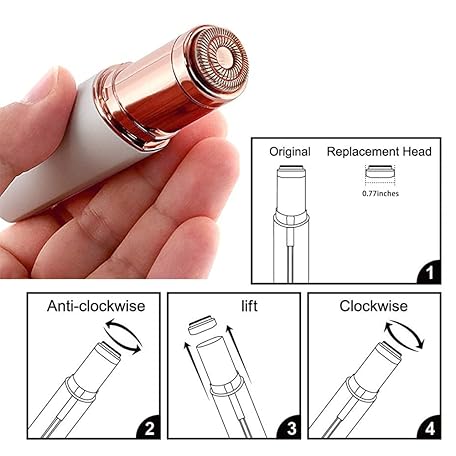 Original
Replacement Head
0.77inches
1

Anti-clockwise
2

lift
3

Clockwise
4