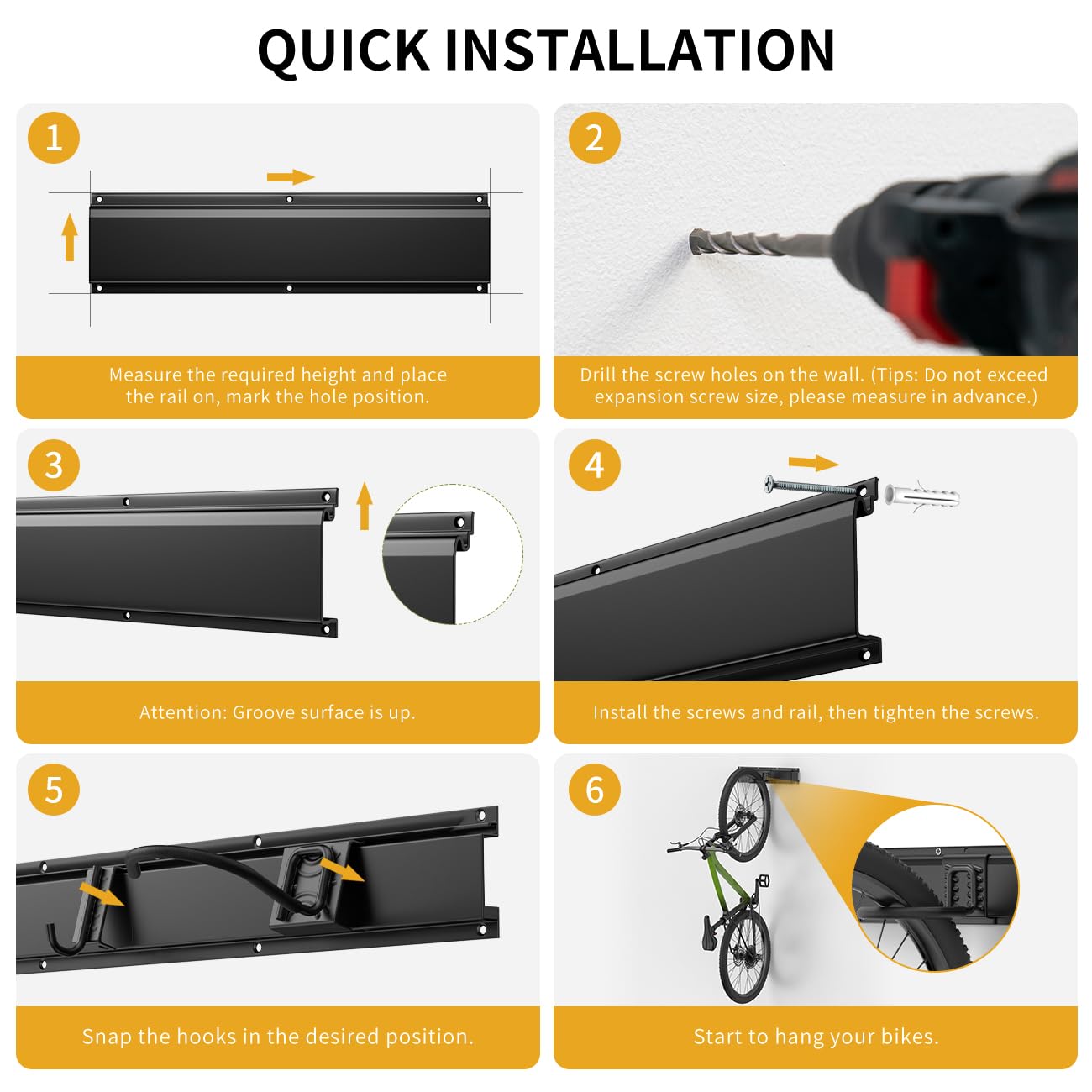 QUICK INSTALLATION

1

Measure the required height and place the rail on, mark the hole position.

2

Drill the screw holes on the wall. (Tips: Do not exceed expansion screw size, please measure in advance.)

3

Attention: Groove surface is up.

4

Install the screws and rail, then tighten the screws.

5

Snap the hooks in the desired position.

6

Start to hang your bikes.