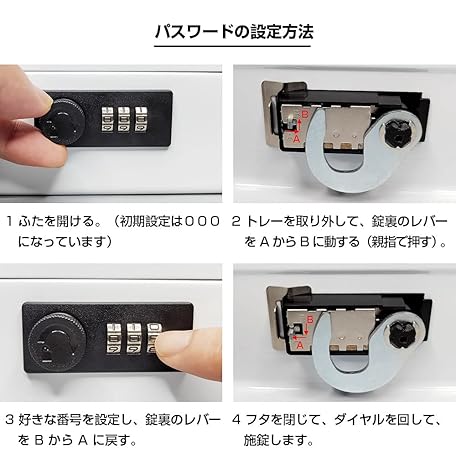 パスワードの設定方法

B
A

1 ふたを開ける。（初期設定は０００になっています）

2 トレーを取り外して、錠裏のレバーを A から B に動する（親指で押す）。

B
A

3 好きな番号を設定し、錠裏のレバーを B から A に戻す。

4 フタを閉じて、ダイヤルを回して、施錠します。