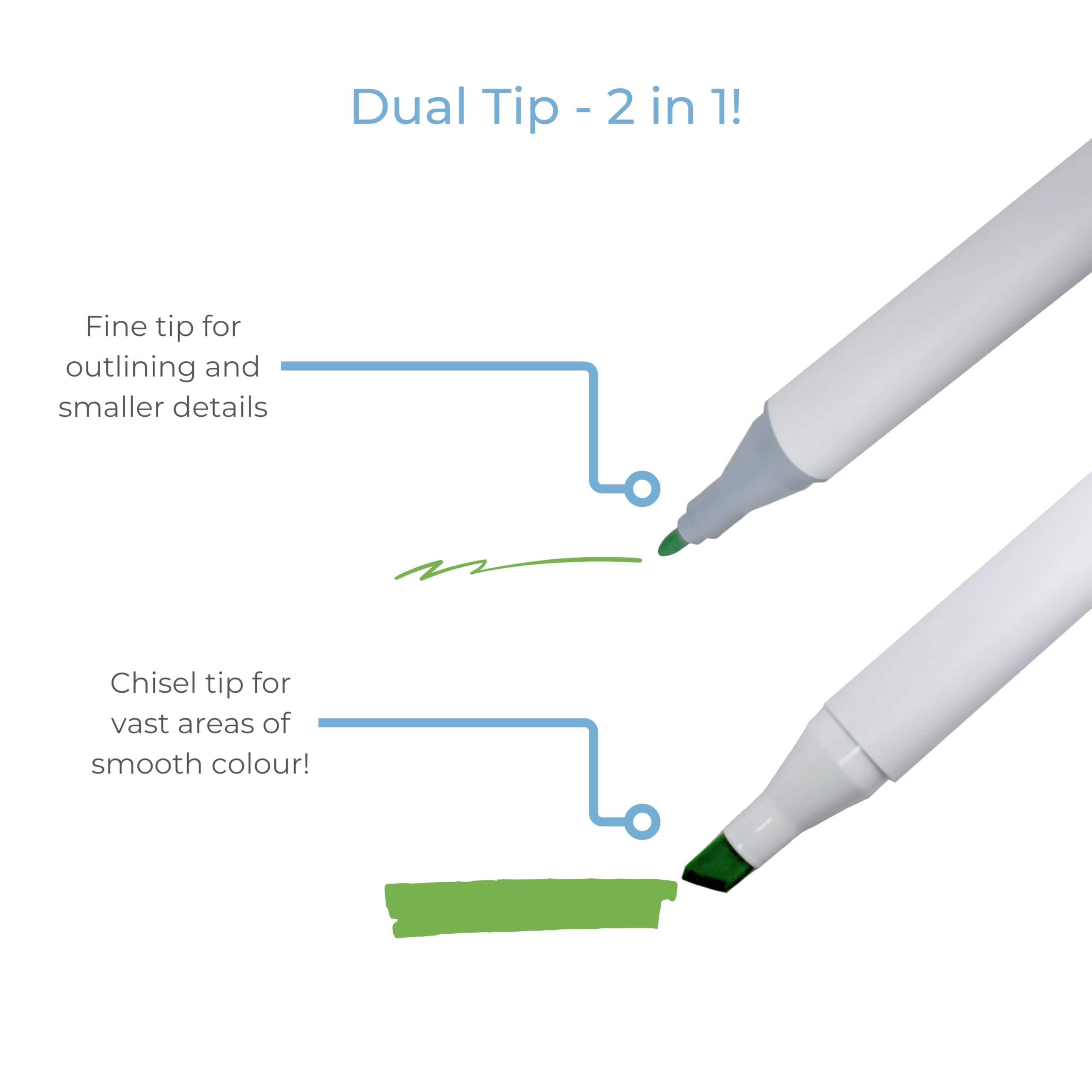 Dual Tip - 2 in 1!

Fine tip for outlining and smaller details

Chisel tip for vast areas of smooth colour!