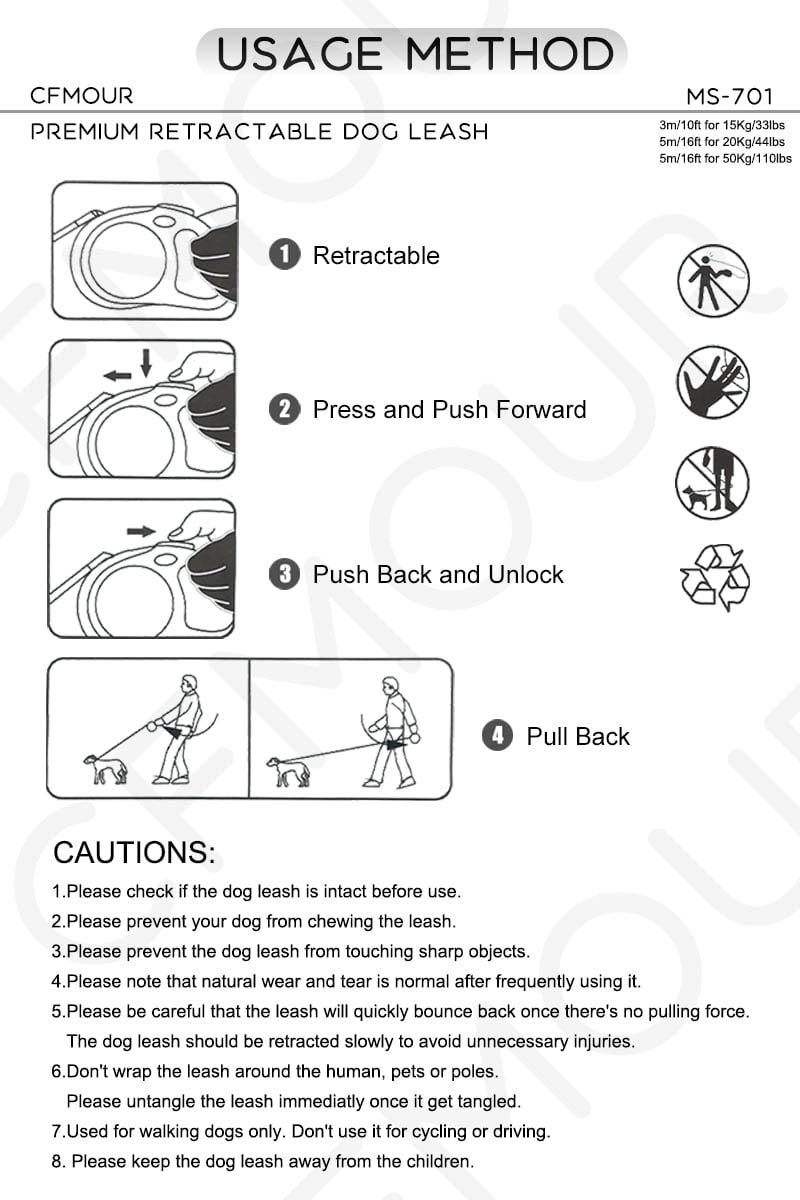 USAGE METHOD

CFMOUR

MS-701

PREMIUM RETRACTABLE DOG LEASH

3m/10ft for 15Kg/33lbs
5m/16ft for 20Kg/44lbs
5m/16ft for 50Kg/110lbs

1 Retractable

2 Press and Push Forward

3 Push Back and Unlock

4 Pull Back

CAUTIONS:

1.Please check if the dog leash is intact before use.
2.Please prevent your dog from chewing the leash.
3.Please prevent the dog leash from touching sharp objects.
4.Please note that natural wear and tear is normal after frequently using it.
5.Please be careful that the leash will quickly bounce back once there's no pulling force. The dog leash should be retracted slowly to avoid unnecessary injuries.
6.Don't wrap the leash around the human, pets or poles. Please untangle the leash immediatly once it get tangled.
7.Used for walking dogs only. Don't use it for cycling or driving.
8. Please keep the dog leash away from the children.