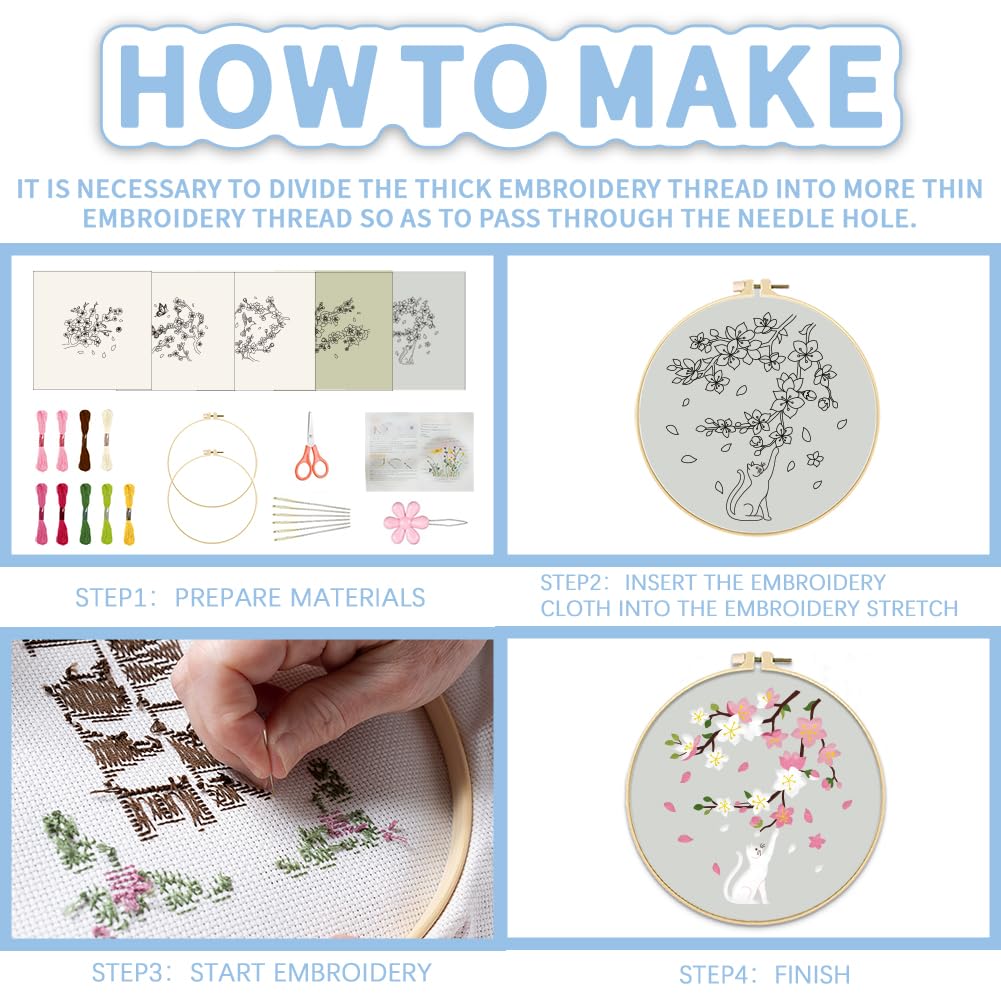 HOW TO MAKE

IT IS NECESSARY TO DIVIDE THE THICK EMBROIDERY THREAD INTO MORE THIN EMBROIDERY THREAD SO AS TO PASS THROUGH THE NEEDLE HOLE.

STEP1: PREPARE MATERIALS

STEP2: INSERT THE EMBROIDERY CLOTH INTO THE EMBROIDERY STRETCH

STEP3: START EMBROIDERY

STEP4: FINISH