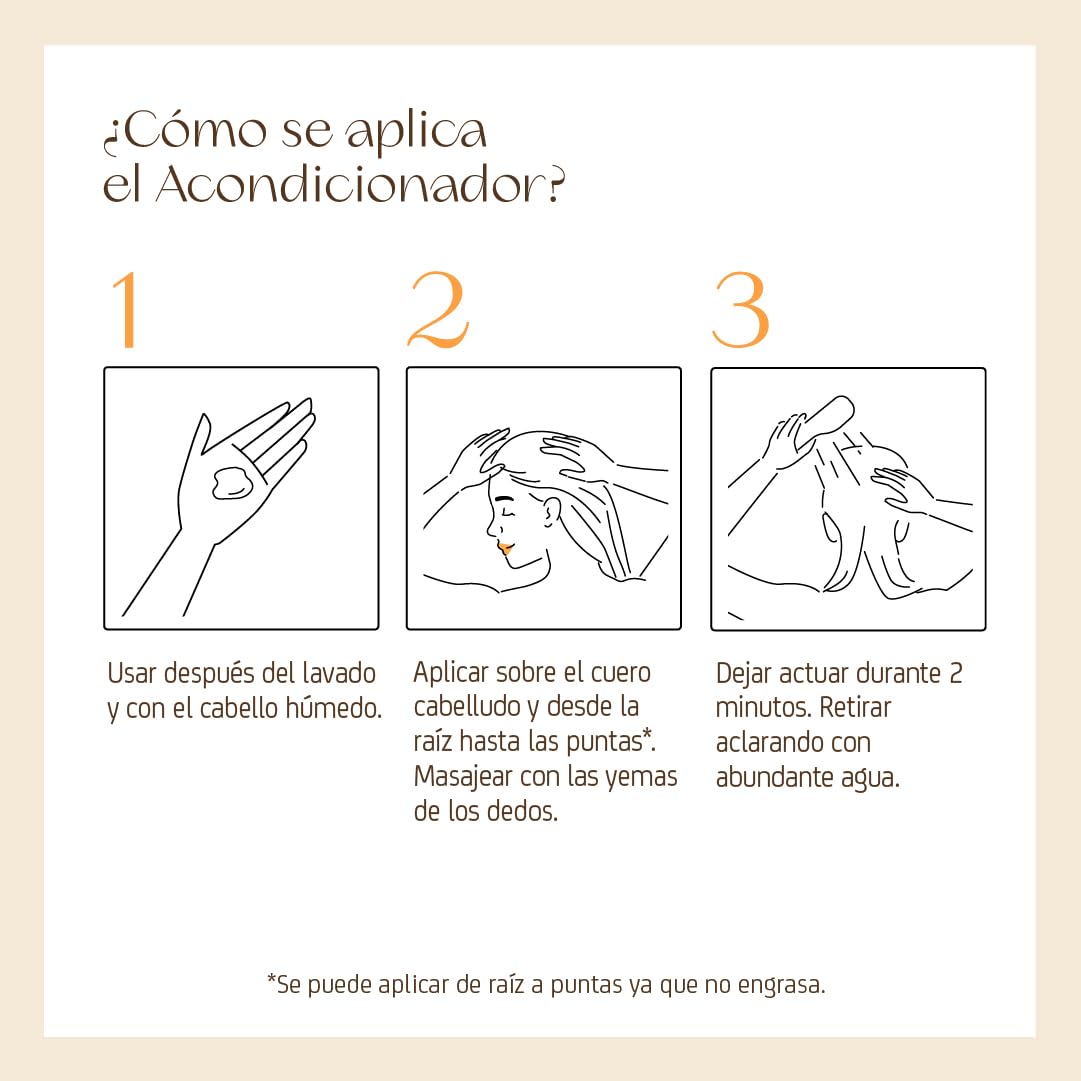 ¿Cómo se aplica el Acondicionador?

1

Usar después del lavado y con el cabello húmedo.

2

Aplicar sobre el cuero cabelludo y desde la raíz hasta las puntas*. Masajear con las yemas de los dedos.

3

Dejar actuar durante 2 minutos. Retirar aclarando con abundante agua.

*Se puede aplicar de raíz a puntas ya que no engrasa.