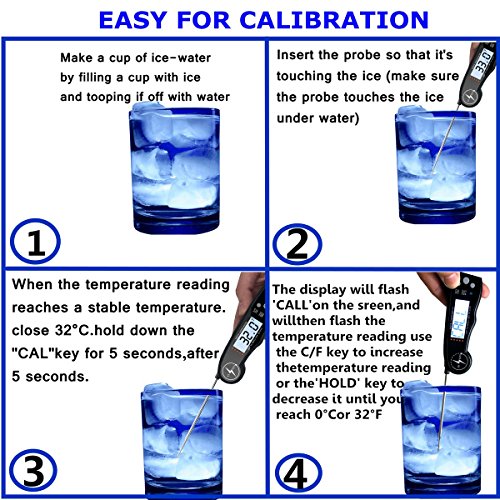 EASY FOR CALIBRATION

Make a cup of ice-water by filling a cup with ice and tooping if off with water

1

Insert the probe so that it's touching the ice (make sure the probe touches the ice under water)

33.0

2

When the temperature reading reaches a stable temperature. close 32°C.hold down the "CAL"key for 5 seconds,after 5 seconds.

32.0

3

The display will flash 'CALL'on the sreen,and willthen flash the temperature reading use the C/F key to increase thetemperature reading or the'HOLD' key to decrease it until you reach 0°Cor 32°F

CAL

4