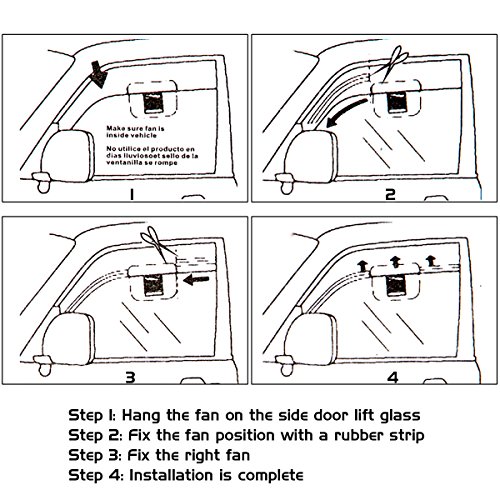 Make sure fan is inside vehicle

No utilice el producto en dias lluviosoet sello de la ventanilla se rompe

1

2

3

4

Step 1: Hang the fan on the side door lift glass
Step 2: Fix the fan position with a rubber strip
Step 3: Fix the right fan
Step 4: Installation is complete