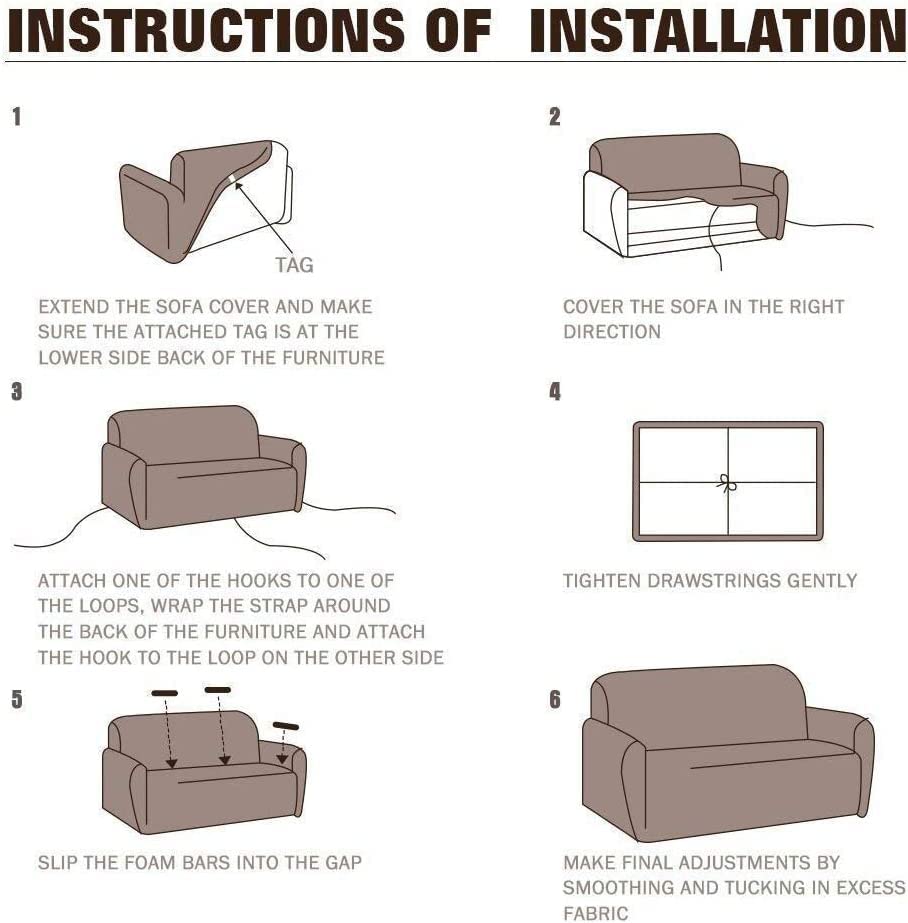 INSTRUCTIONS OF INSTALLATION

1

TAG

EXTEND THE SOFA COVER AND MAKE SURE THE ATTACHED TAG IS AT THE LOWER SIDE BACK OF THE FURNITURE

2

COVER THE SOFA IN THE RIGHT DIRECTION

3

ATTACH ONE OF THE HOOKS TO ONE OF THE LOOPS, WRAP THE STRAP AROUND THE BACK OF THE FURNITURE AND ATTACH THE HOOK TO THE LOOP ON THE OTHER SIDE

4

TIGHTEN DRAWSTRINGS GENTLY

5

SLIP THE FOAM BARS INTO THE GAP

6

MAKE FINAL ADJUSTMENTS BY SMOOTHING AND TUCKING IN EXCESS FABRIC