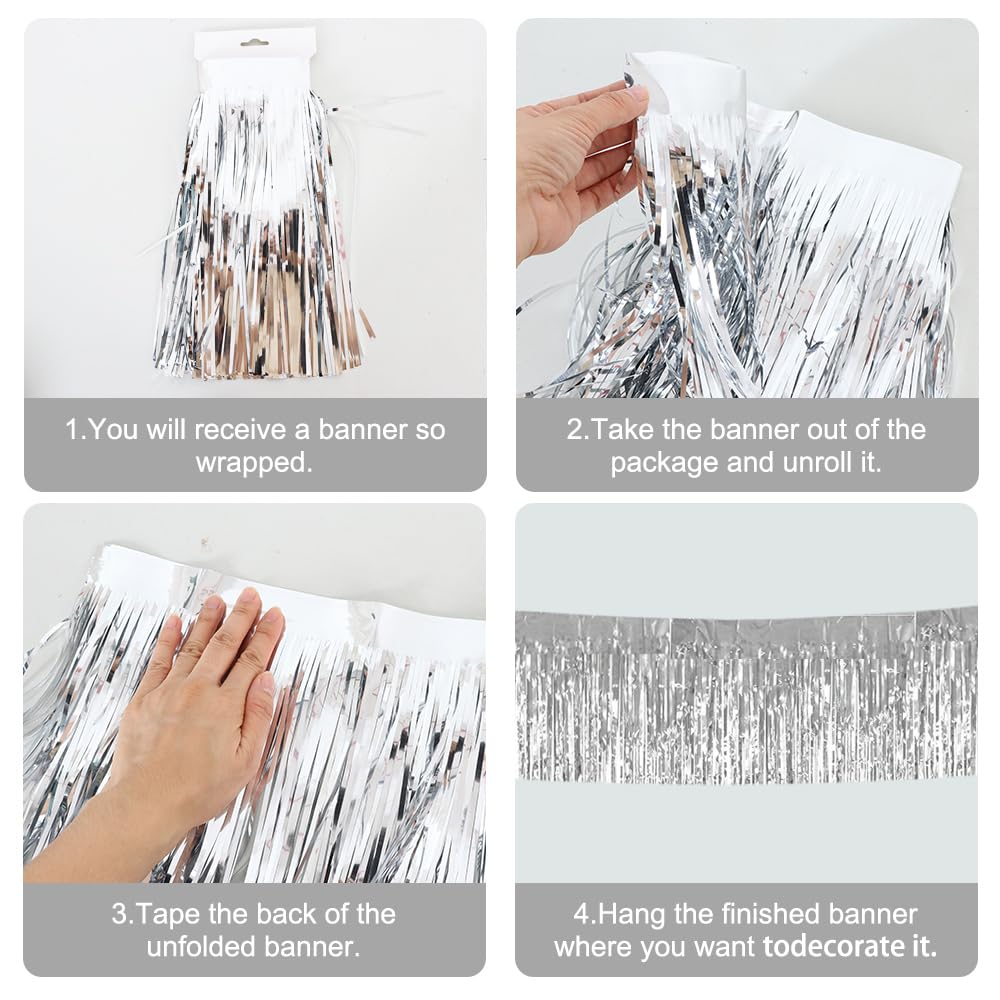 1.You will receive a banner so wrapped.

2.Take the banner out of the package and unroll it.

3.Tape the back of the unfolded banner.

4.Hang the finished banner where you want todecorate it.