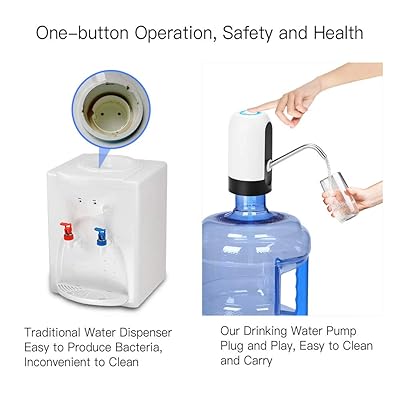 One-button Operation, Safety and Health

Traditional Water Dispenser
Easy to Produce Bacteria,
Inconvenient to Clean

Our Drinking Water Pump
Plug and Play, Easy to Clean
and Carry