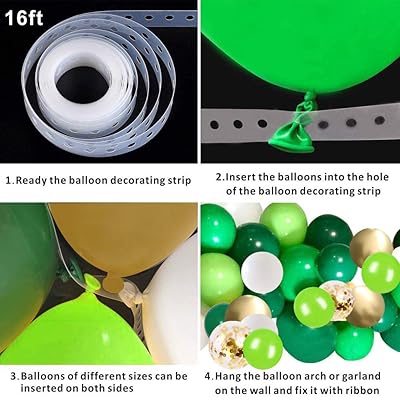 16ft

1.Ready the balloon decorating strip

2.Insert the balloons into the hole of the balloon decorating strip

3.Balloons of different sizes can be inserted on both sides

4.Hang the balloon arch or garland on the wall and fix it with ribbon