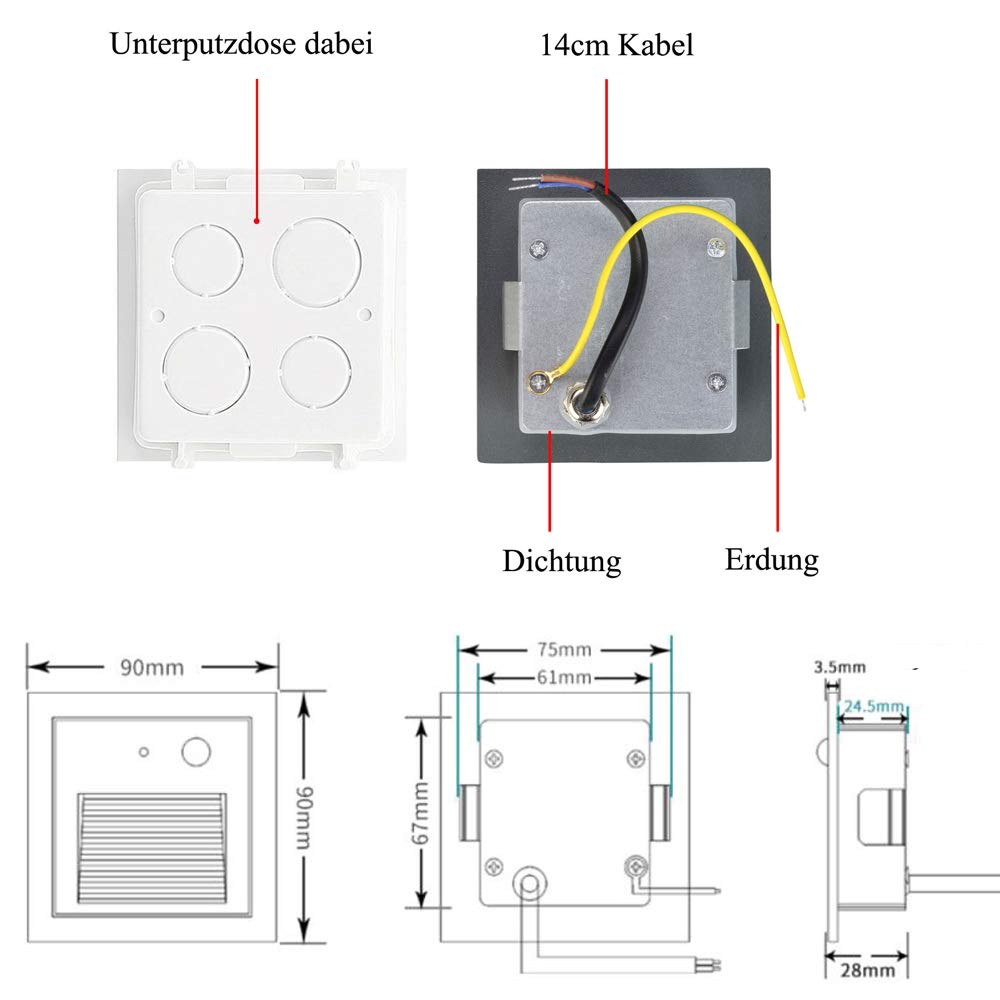 Unterputzdose dabei

14cm Kabel

Dichtung

Erdung

90mm

90mm

75mm

61mm

67mm

3.5mm

24.5mm

28mm