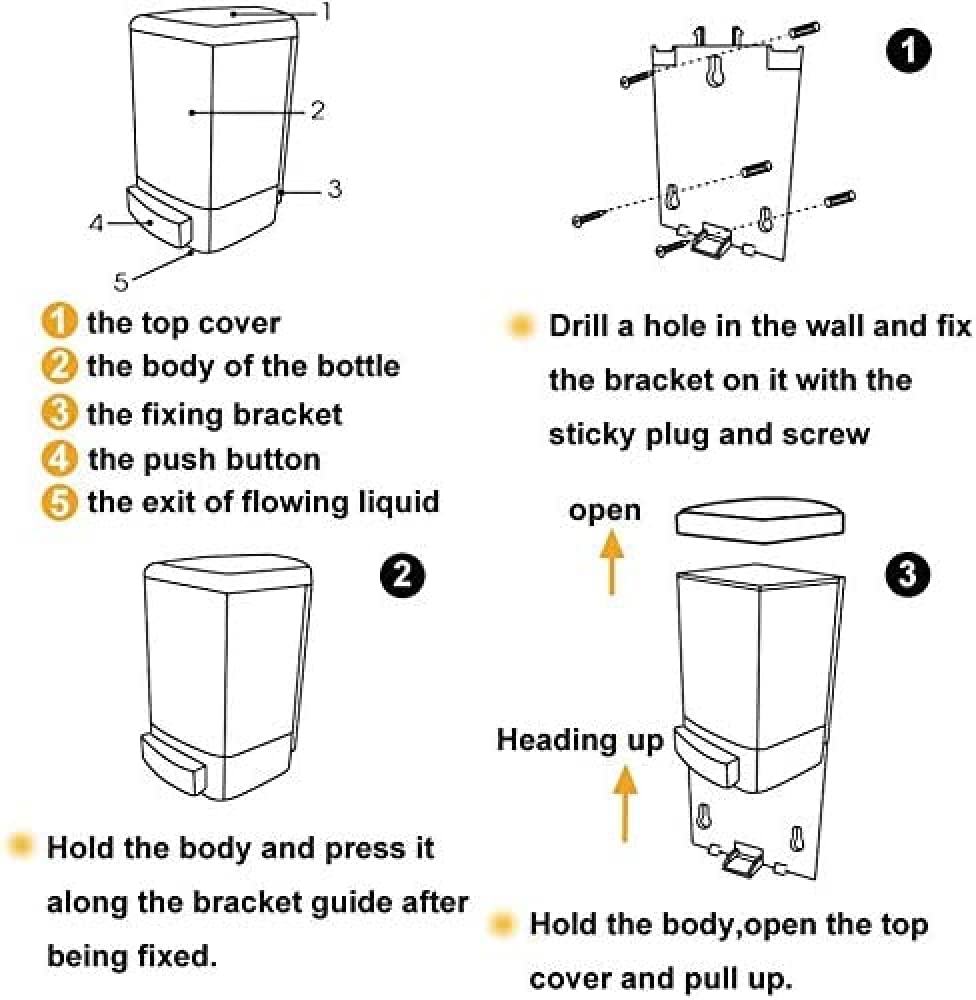 1
2
3
4
5

1 the top cover
2 the body of the bottle
3 the fixing bracket
4 the push button
5 the exit of flowing liquid

1

Drill a hole in the wall and fix the bracket on it with the sticky plug and screw

2

Hold the body and press it along the bracket guide after being fixed.

open

3

Heading up

Hold the body,open the top cover and pull up.