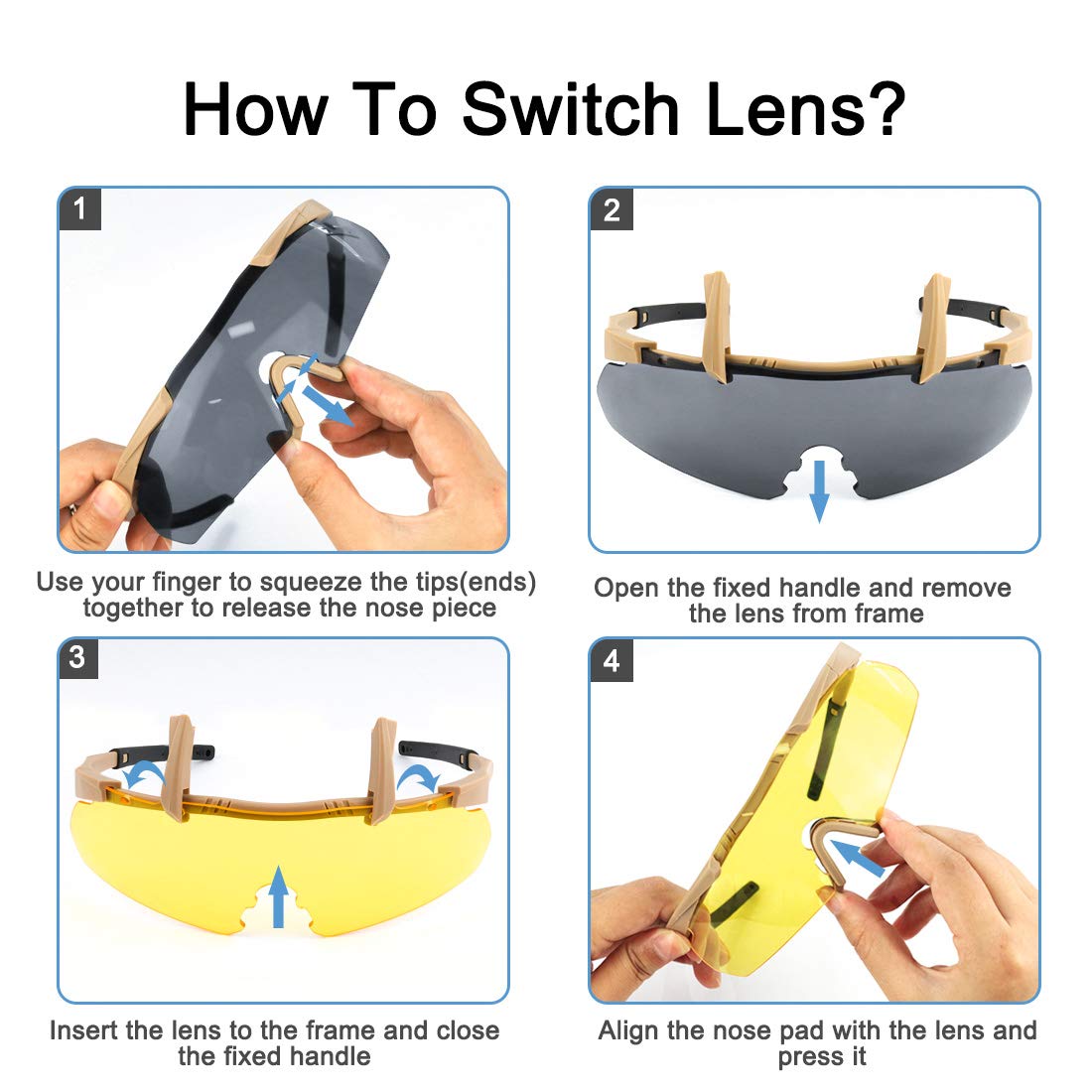 How To Switch Lens?

1

Use your finger to squeeze the tips(ends) together to release the nose piece

2

Open the fixed handle and remove the lens from frame

3

Insert the lens to the frame and close the fixed handle

4

Align the nose pad with the lens and press it