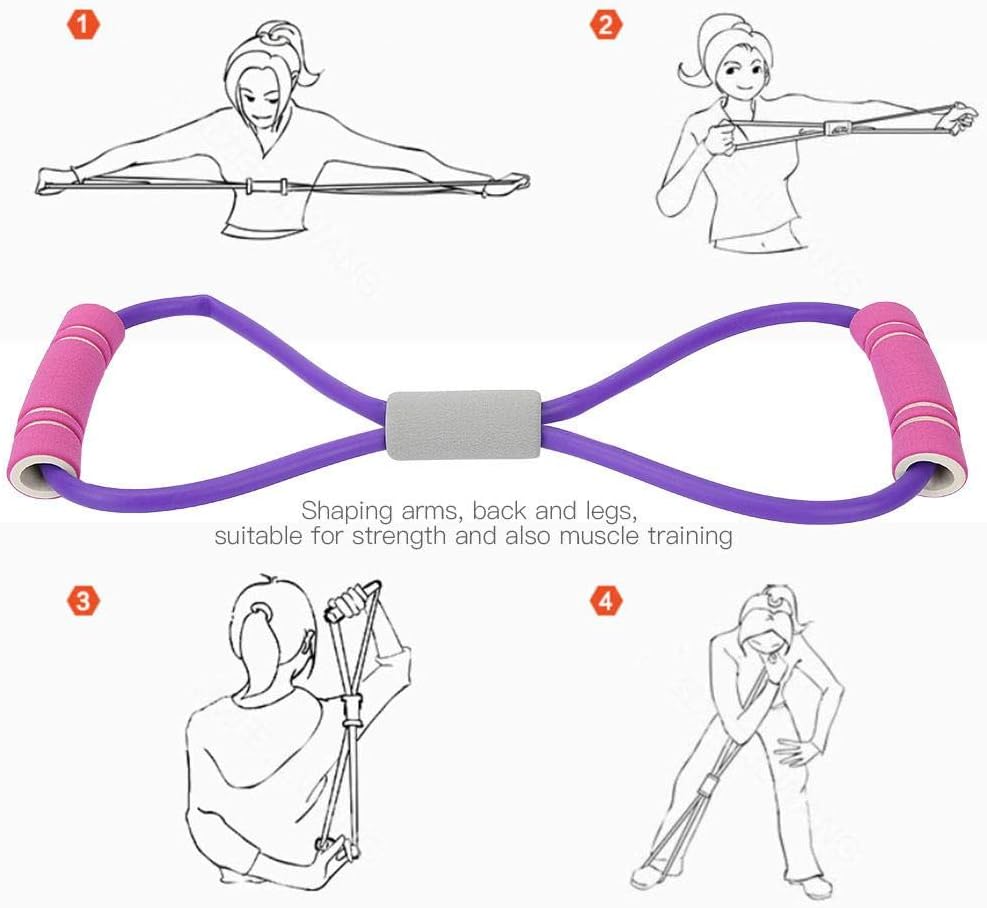 1

2

Shaping arms, back and legs, suitable for strength and also muscle training

3

4