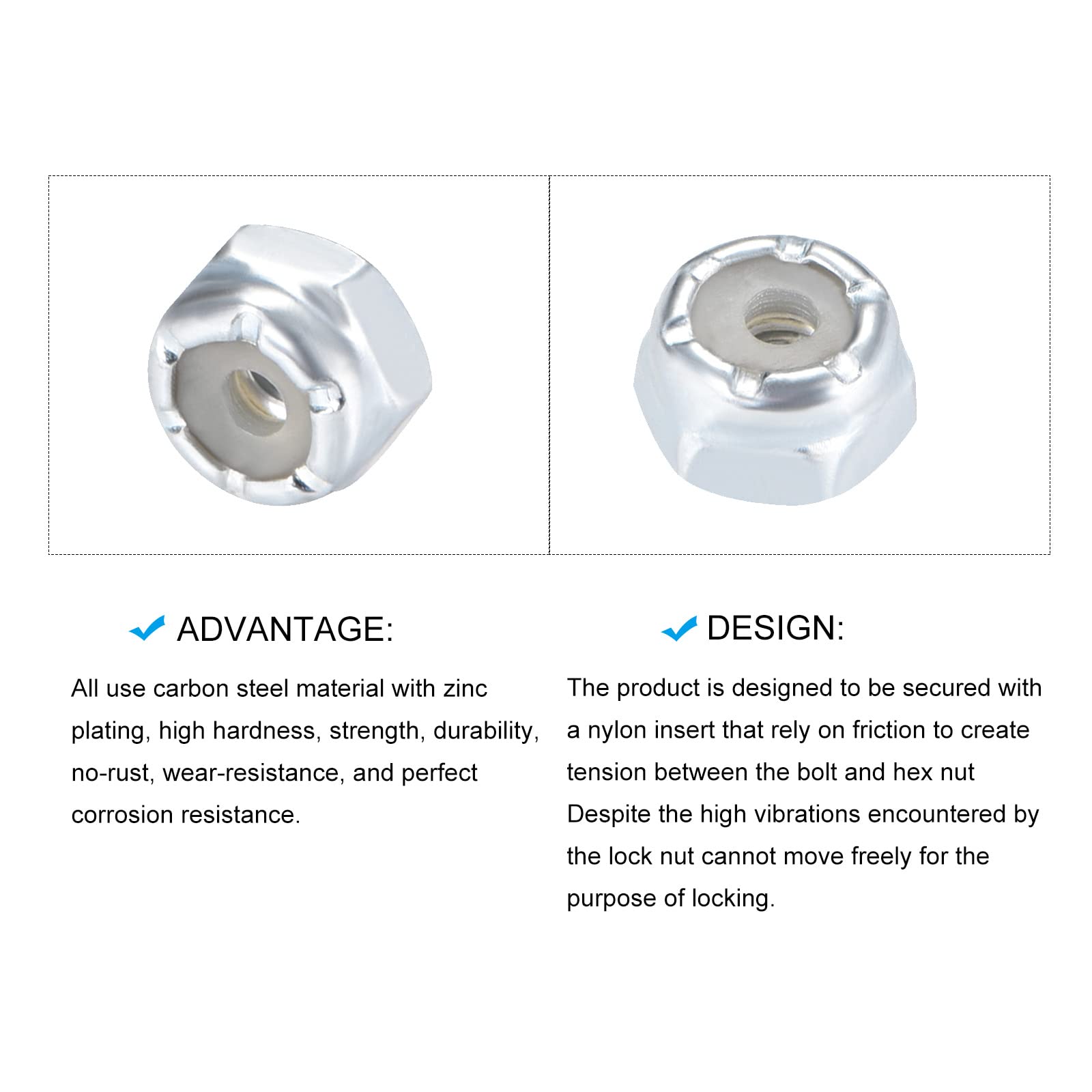 ADVANTAGE:

All use carbon steel material with zinc plating, high hardness, strength, durability, no-rust, wear-resistance, and perfect corrosion resistance.

DESIGN:

The product is designed to be secured with a nylon insert that rely on friction to create tension between the bolt and hex nut Despite the high vibrations encountered by the lock nut cannot move freely for the purpose of locking.