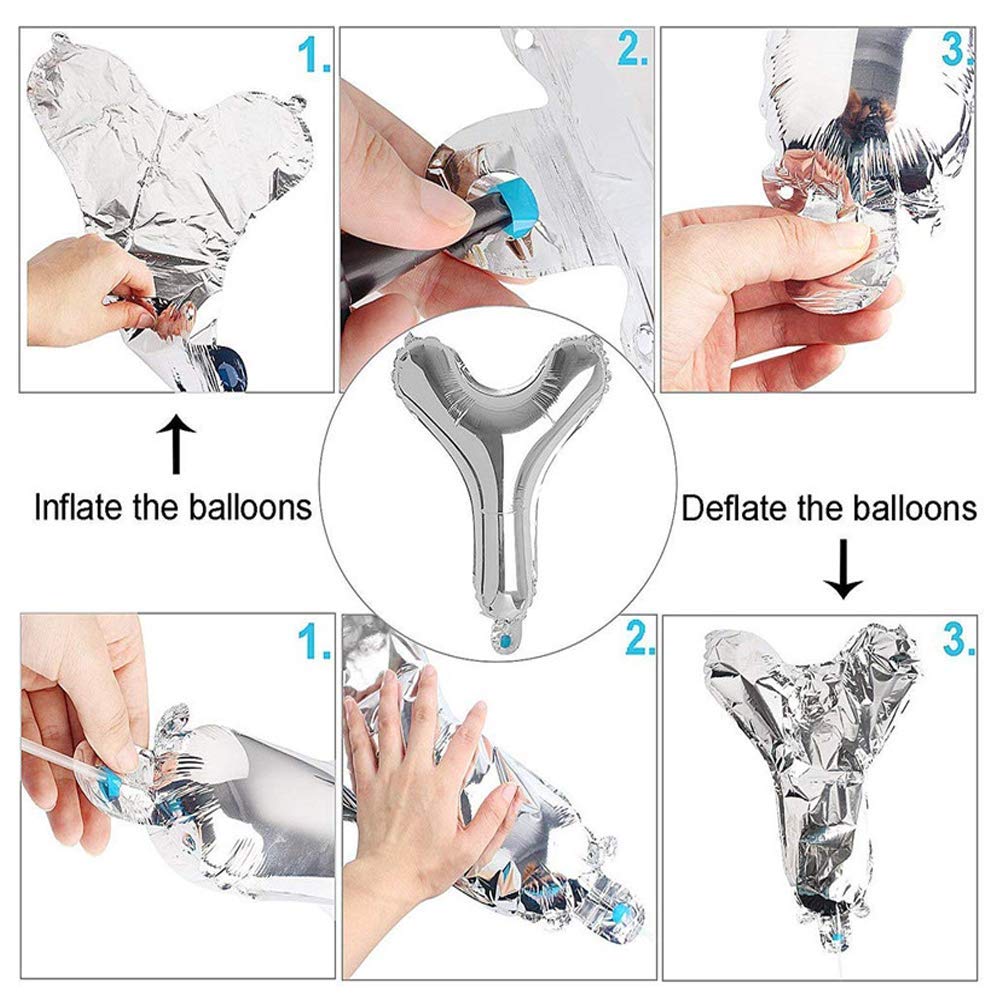 1.

2.

3.

Inflate the balloons

Deflate the balloons

1.

2.

3.