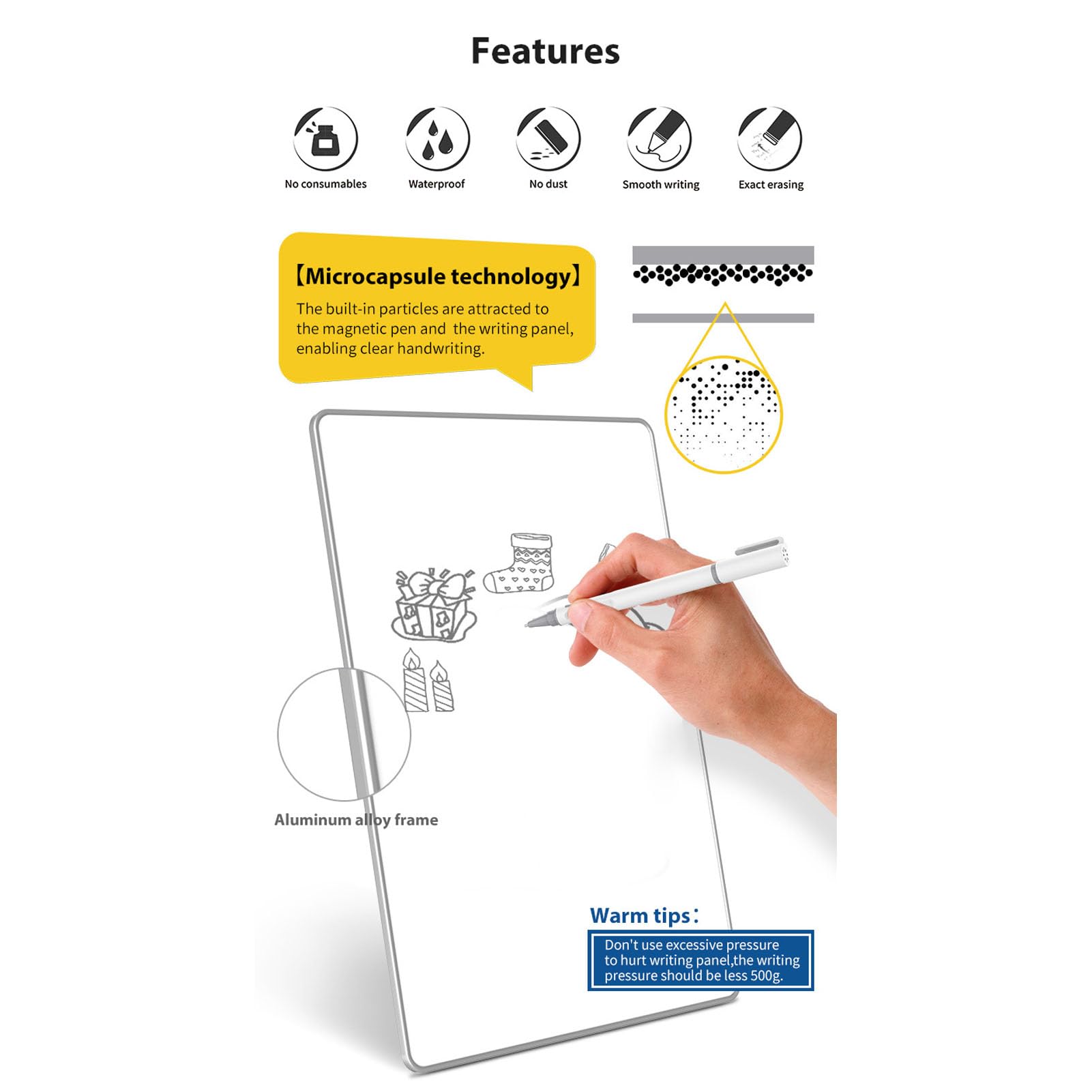 Features

No consumables

Waterproof

No dust

Smooth writing

Exact erasing

【Microcapsule technology】

The built-in particles are attracted to the magnetic pen and the writing panel, enabling clear handwriting.

Aluminum alloy frame

Warm tips：

Don't use excessive pressure to hurt writing panel,the writing pressure should be less 500g.