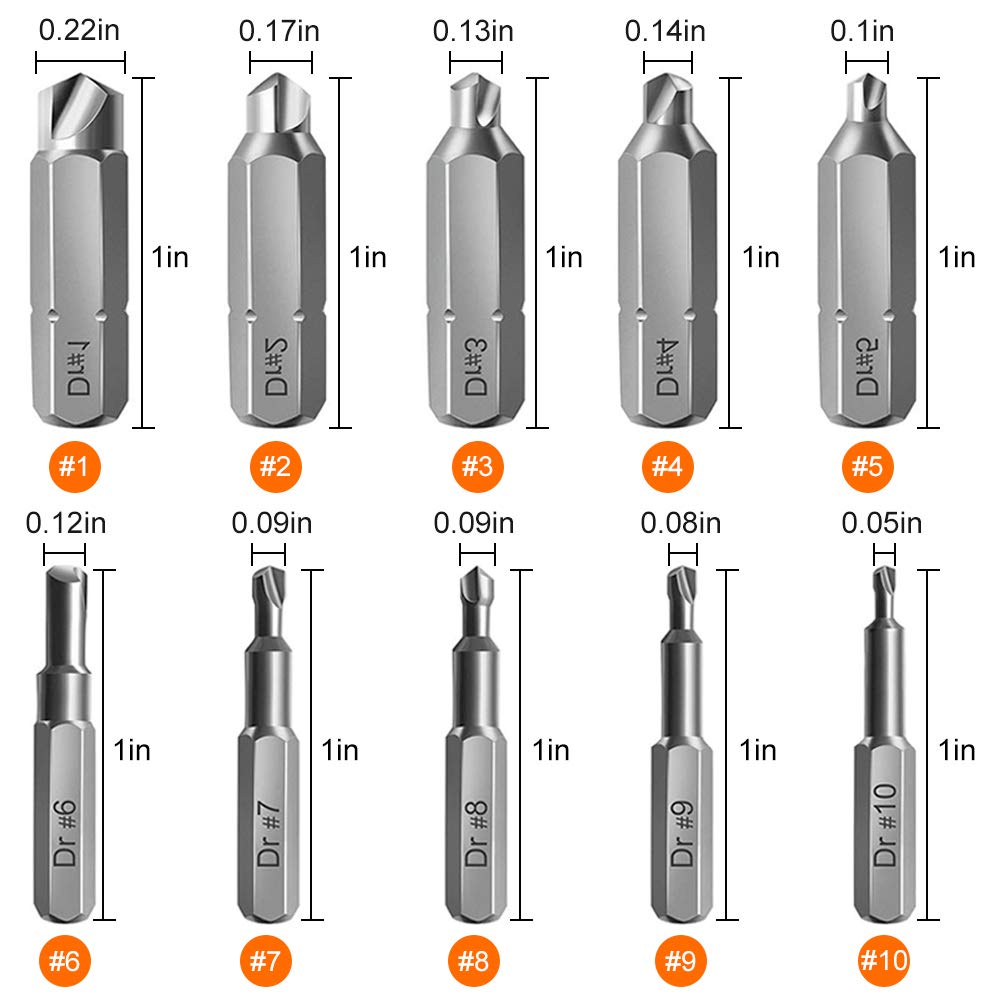 0.22in
1in
Dr#1
#1

0.17in
1in
Dr#2
#2

0.13in
1in
Dr#3
#3

0.14in
1in
Dr#4
#4

0.1in
1in
Dr#5
#5

0.12in
1in
Dr #6
#6

0.09in
1in
Dr #7
#7

0.09in
1in
Dr #8
#8

0.08in
1in
Dr #9
#9

0.05in
1in
Dr #10
#10