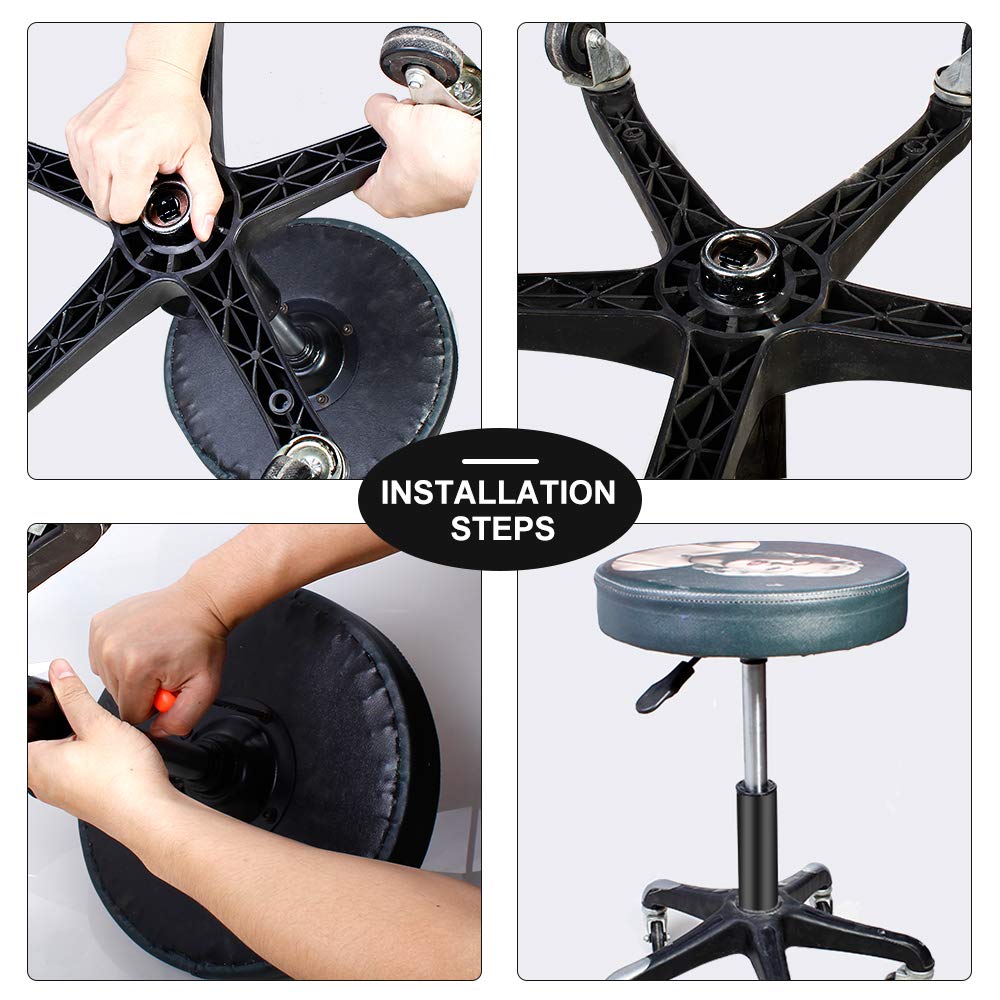 INSTALLATION STEPS