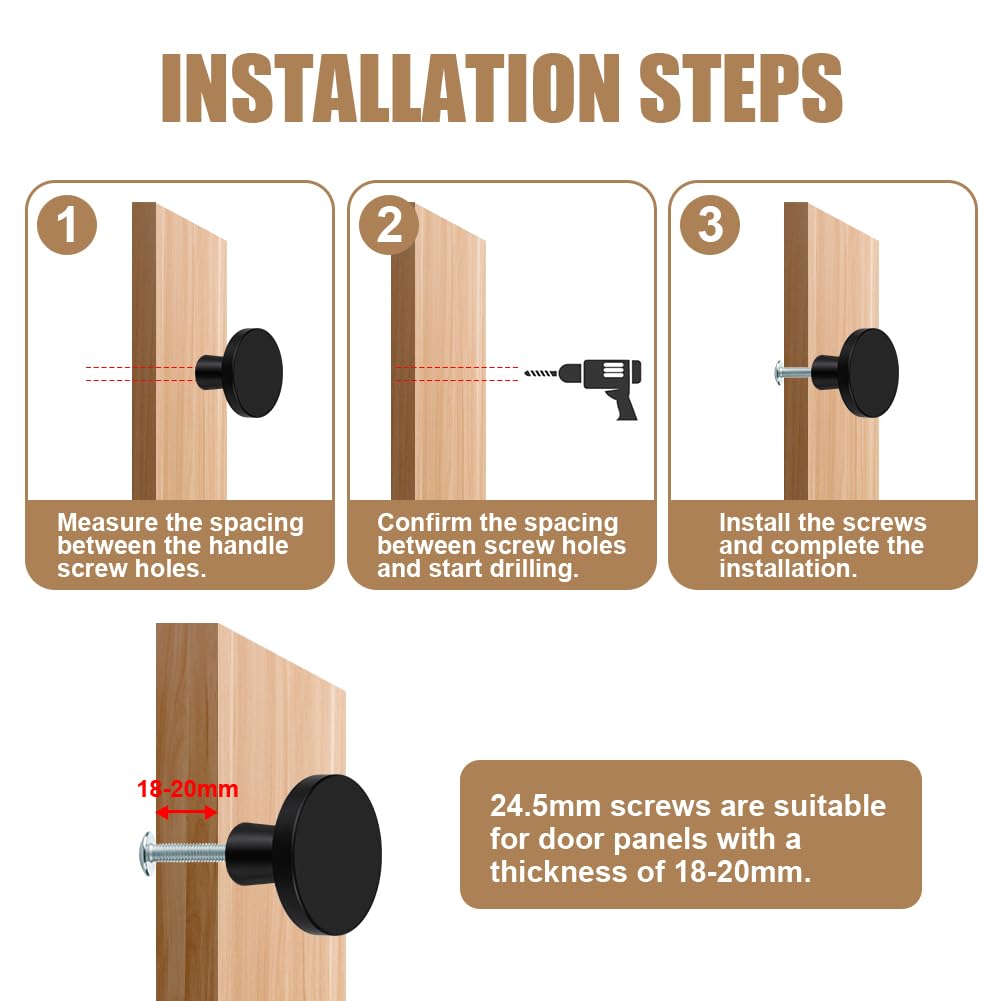 INSTALLATION STEPS

1

Measure the spacing between the handle screw holes.

2

Confirm the spacing between screw holes and start drilling.

3

Install the screws and complete the installation.

18-20mm

24.5mm screws are suitable for door panels with a thickness of 18-20mm.