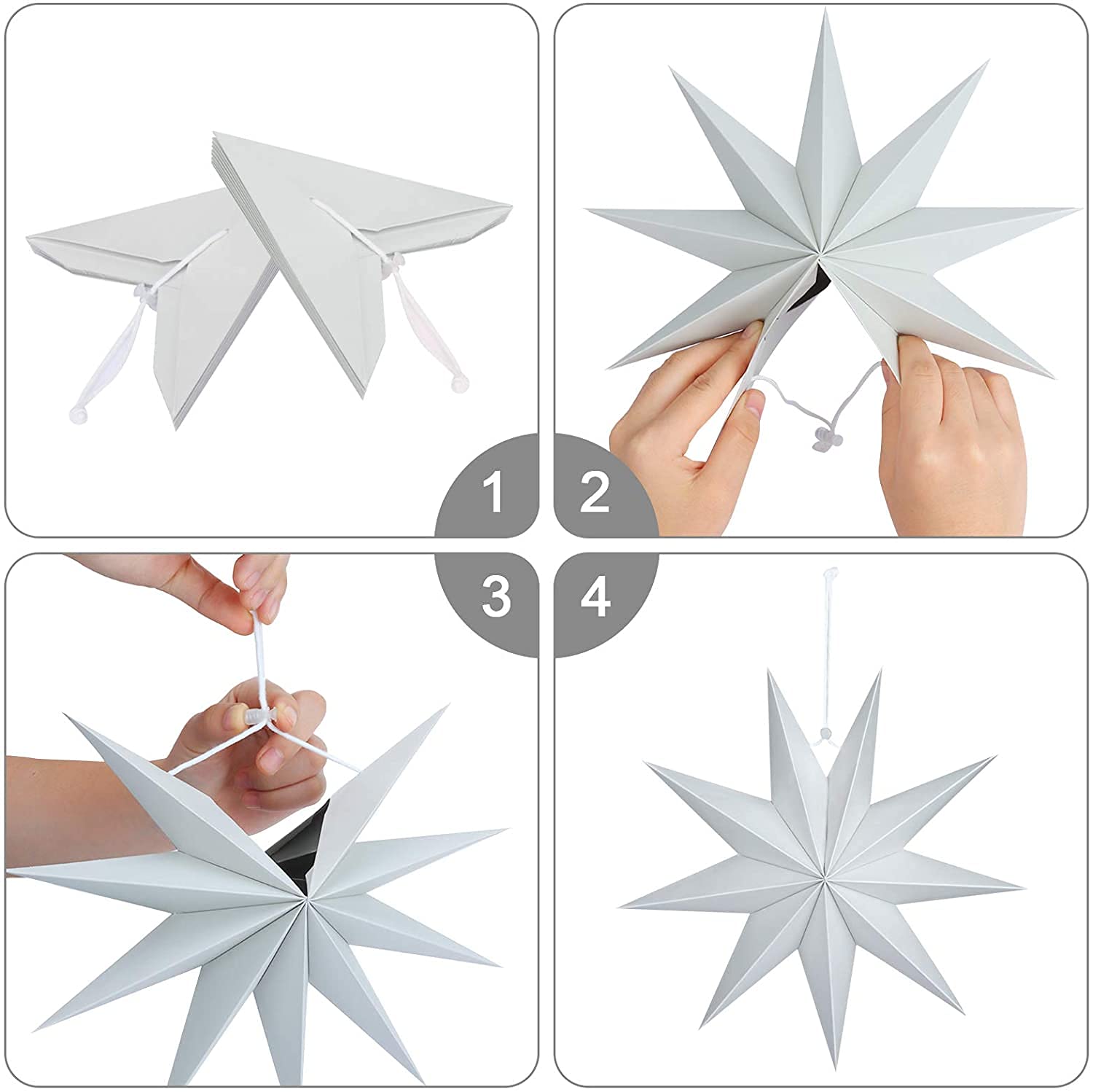 1
2
3
4