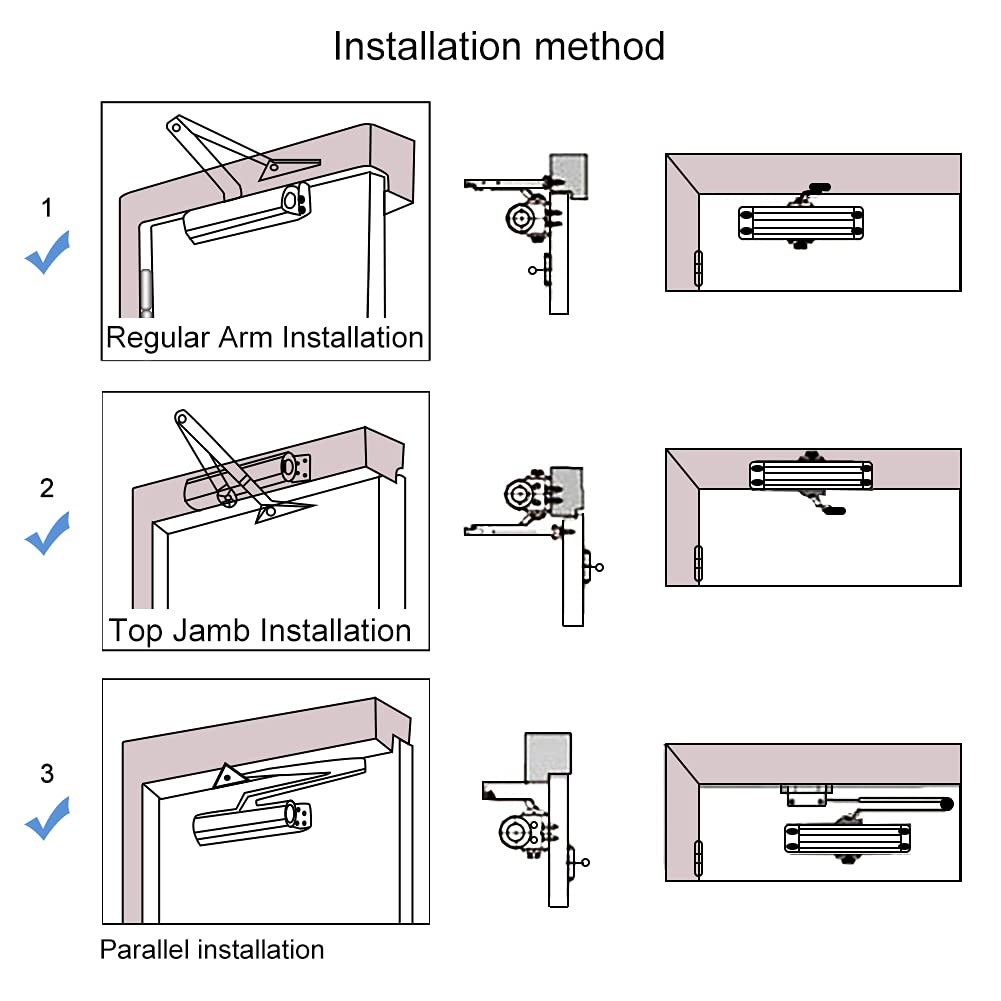 Installation method

1

Regular Arm Installation

2

Top Jamb Installation

3

Parallel installation