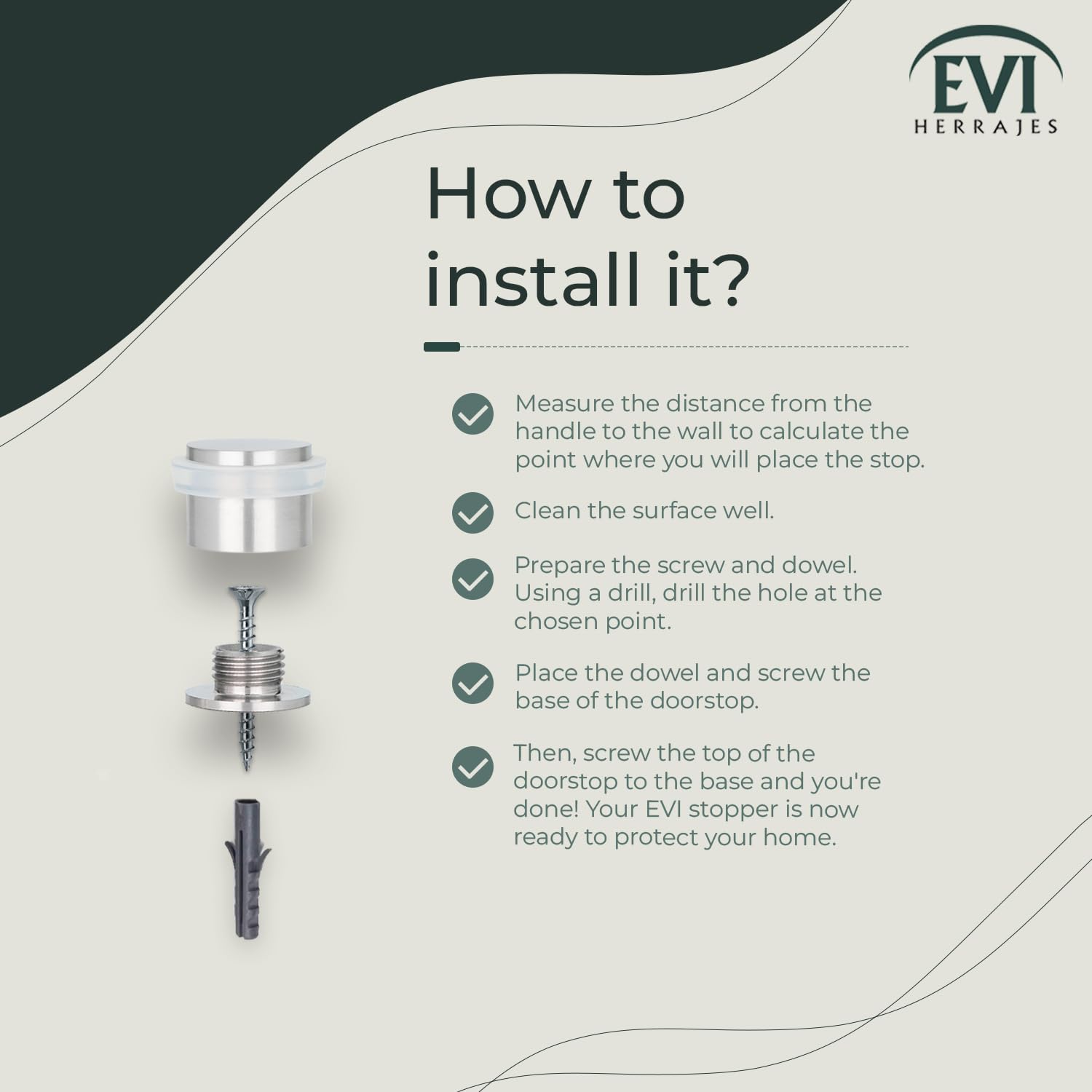 EVI
HERRAJES

How to install it?

Measure the distance from the handle to the wall to calculate the point where you will place the stop.

Clean the surface well.

Prepare the screw and dowel. Using a drill, drill the hole at the chosen point.

Place the dowel and screw the base of the doorstop.

Then, screw the top of the doorstop to the base and you're done! Your EVI stopper is now ready to protect your home.