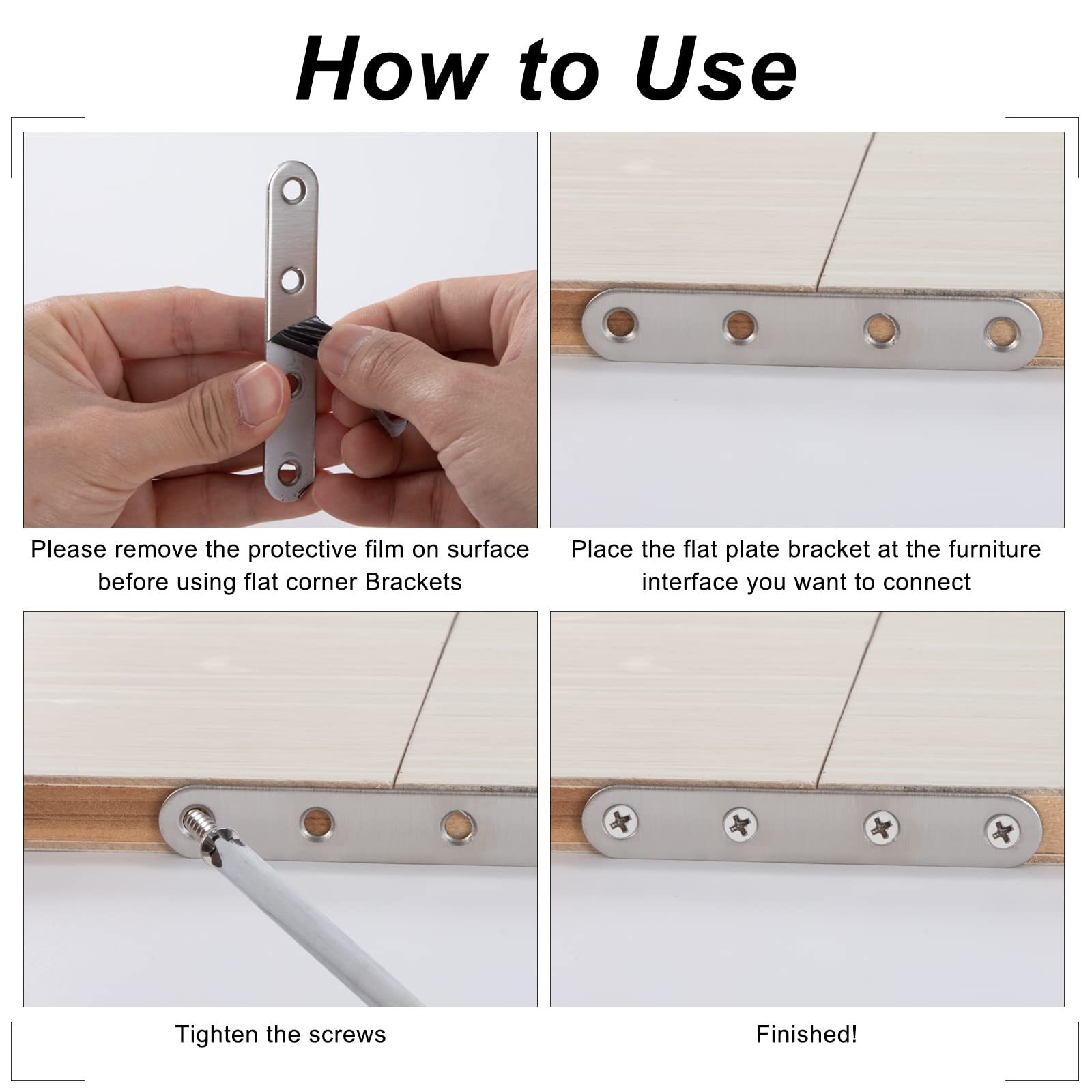 How to Use

Please remove the protective film on surface before using flat corner Brackets

Place the flat plate bracket at the furniture interface you want to connect

Tighten the screws

Finished!