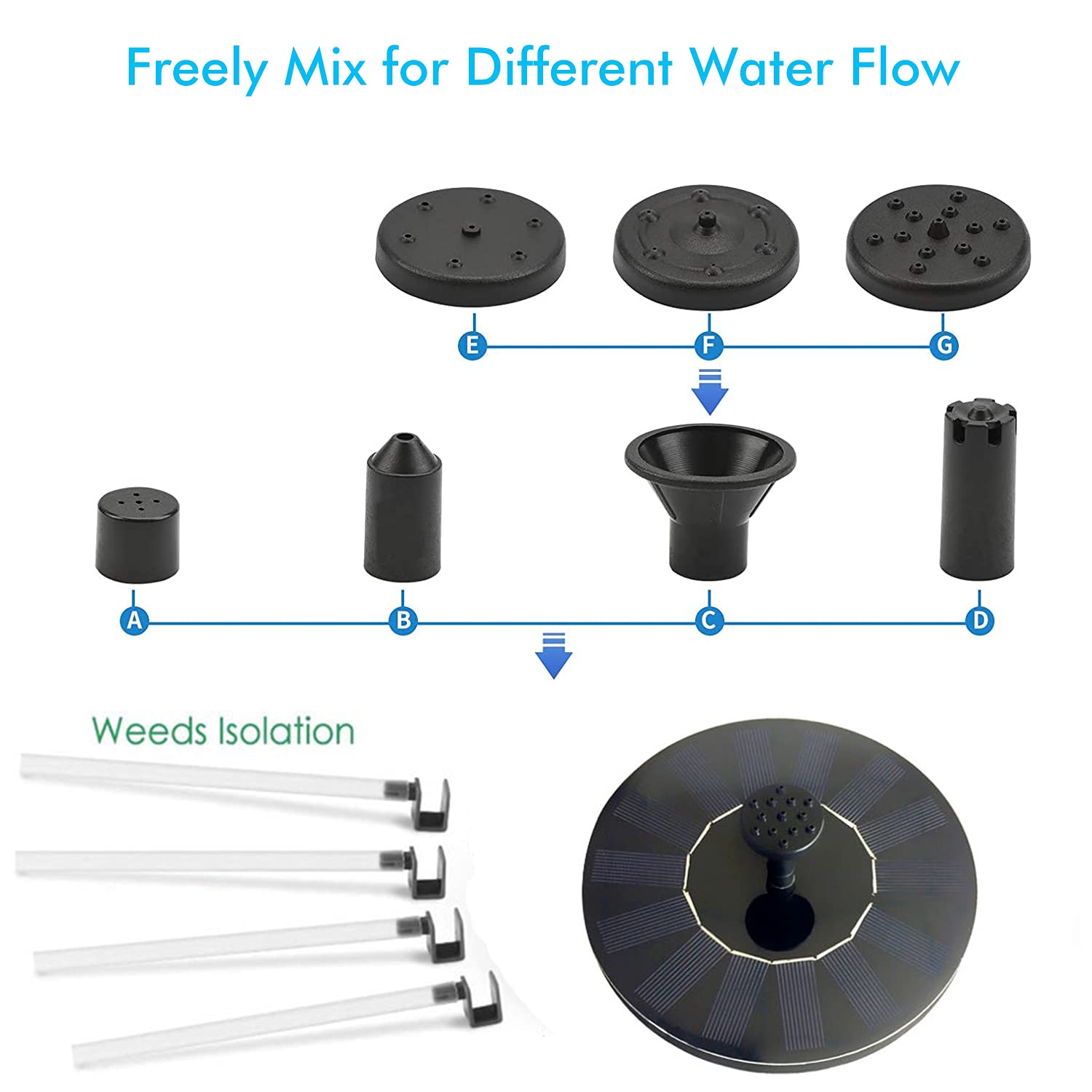 Freely Mix for Different Water Flow

E F G

A B C D

Weeds Isolation