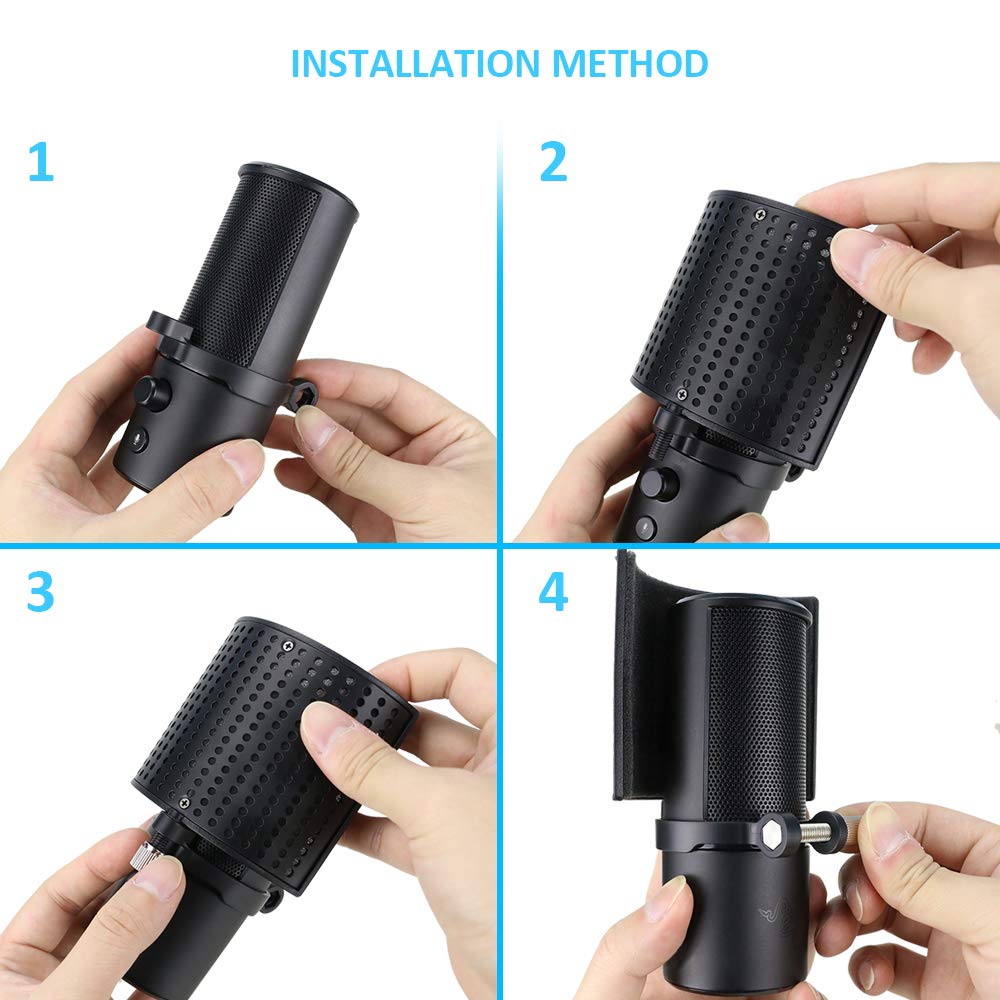 INSTALLATION METHOD

1

2

3

4