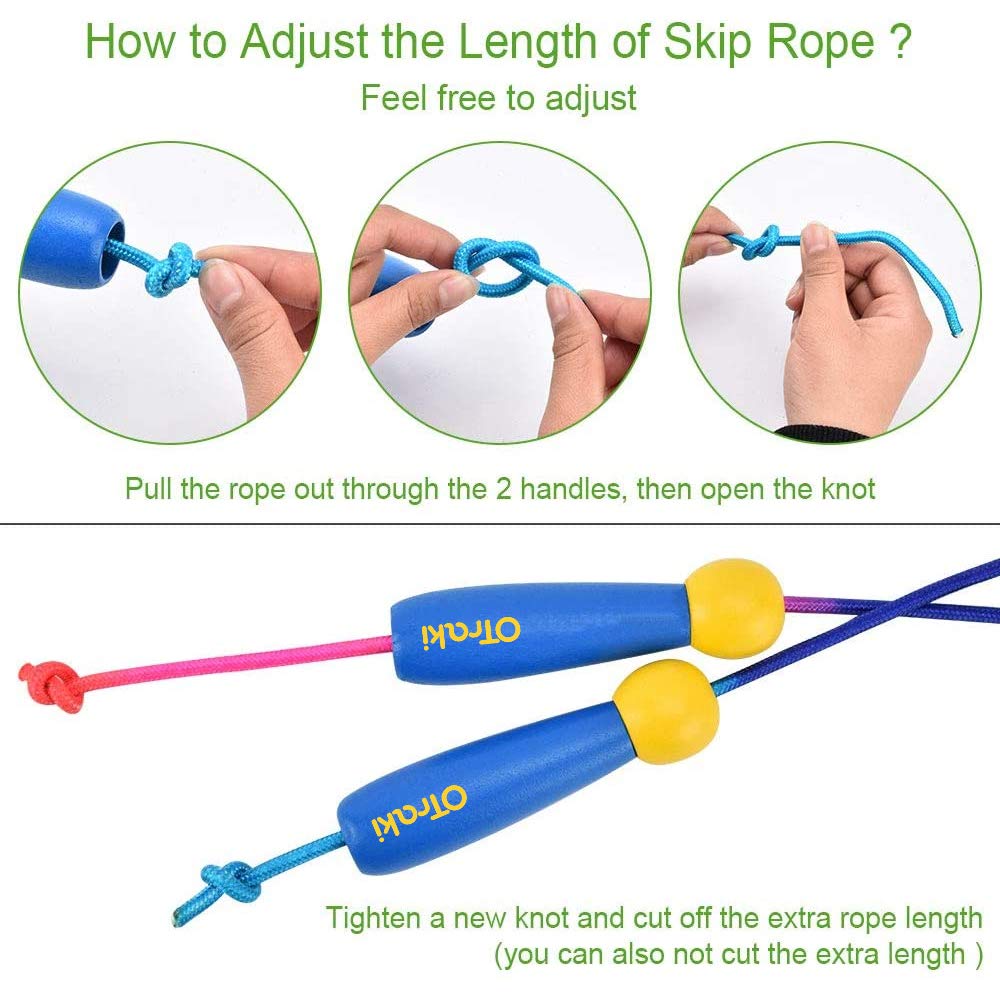 How to Adjust the Length of Skip Rope ?

Feel free to adjust

Pull the rope out through the 2 handles, then open the knot

OTraki

OTraki

Tighten a new knot and cut off the extra rope length (you can also not cut the extra length )