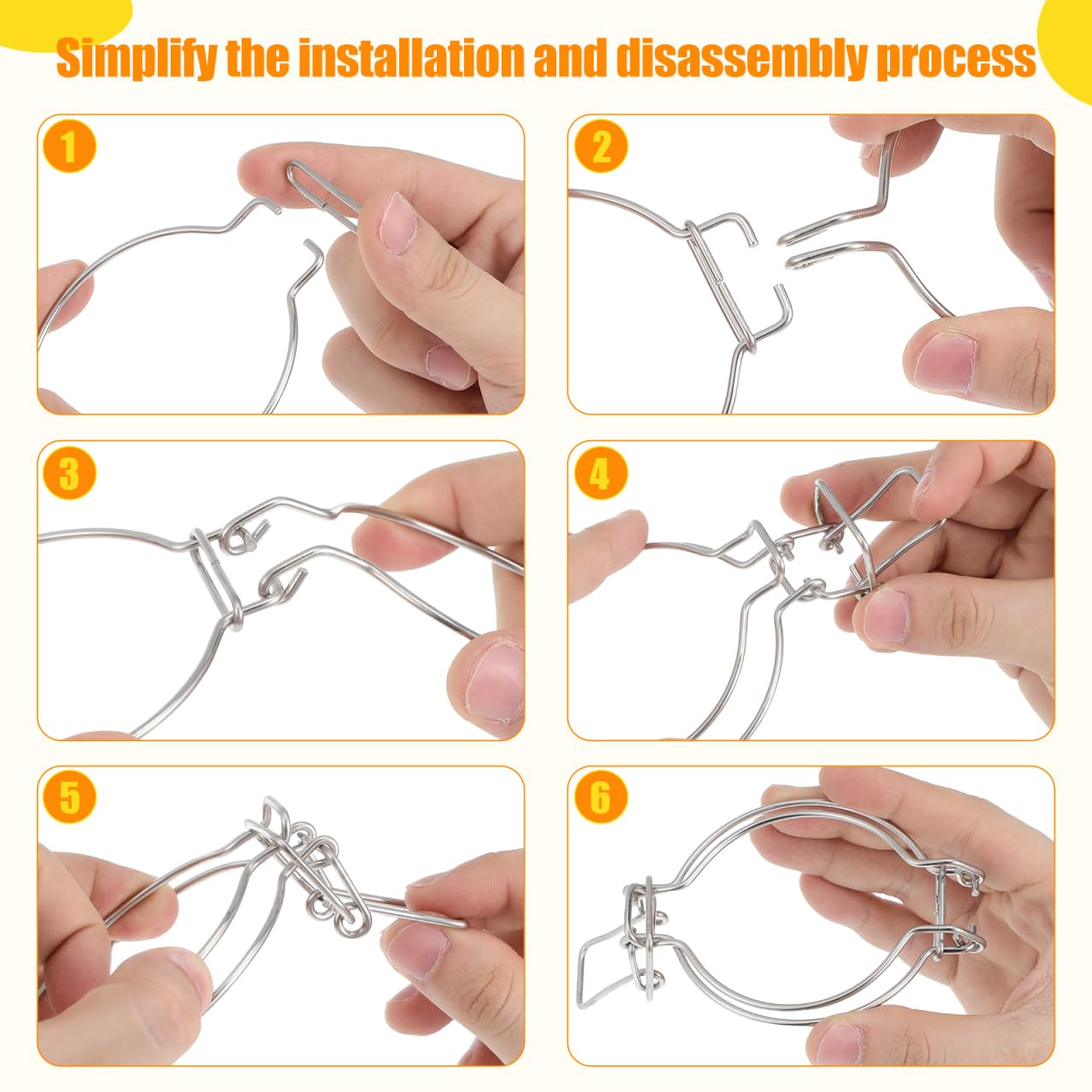 Simplify the installation and disassembly process

1

2

3

4

5

6