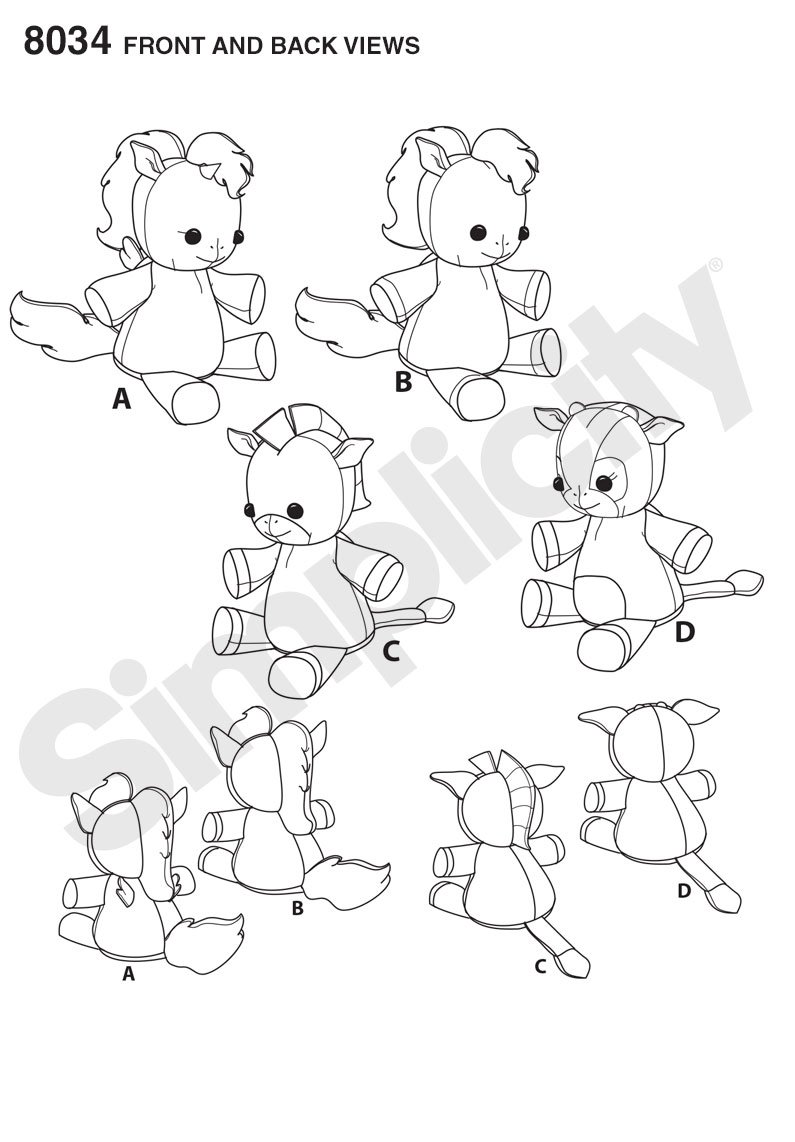 8034 FRONT AND BACK VIEWS

Simplicity®

A

B

C

D

A

B

C

D