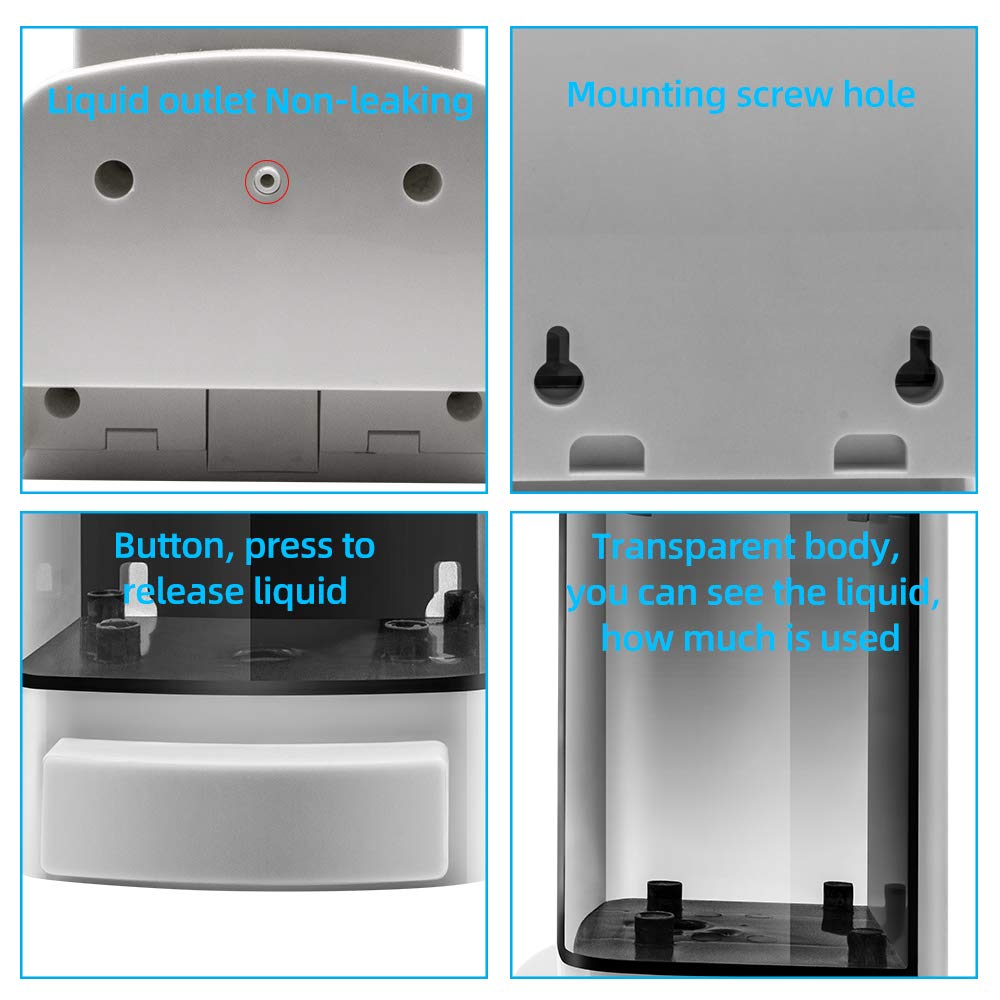 Liquid outlet Non-leaking

Mounting screw hole

Button, press to release liquid

Transparent body, you can see the liquid, how much is used