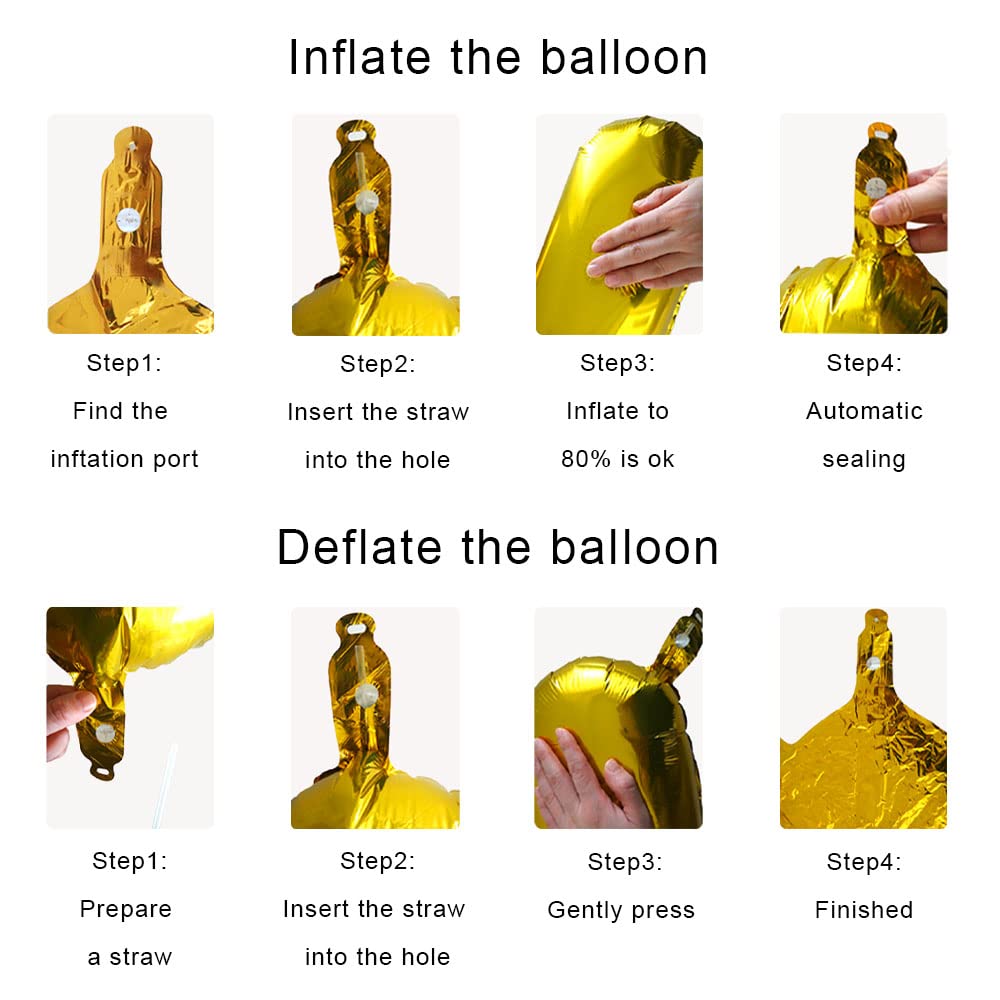 Inflate the balloon

Step1:
Find the inftation port

Step2:
Insert the straw into the hole

Step3:
Inflate to 80% is ok

Step4:
Automatic sealing

Deflate the balloon

Step1:
Prepare a straw

Step2:
Insert the straw into the hole

Step3:
Gently press

Step4:
Finished