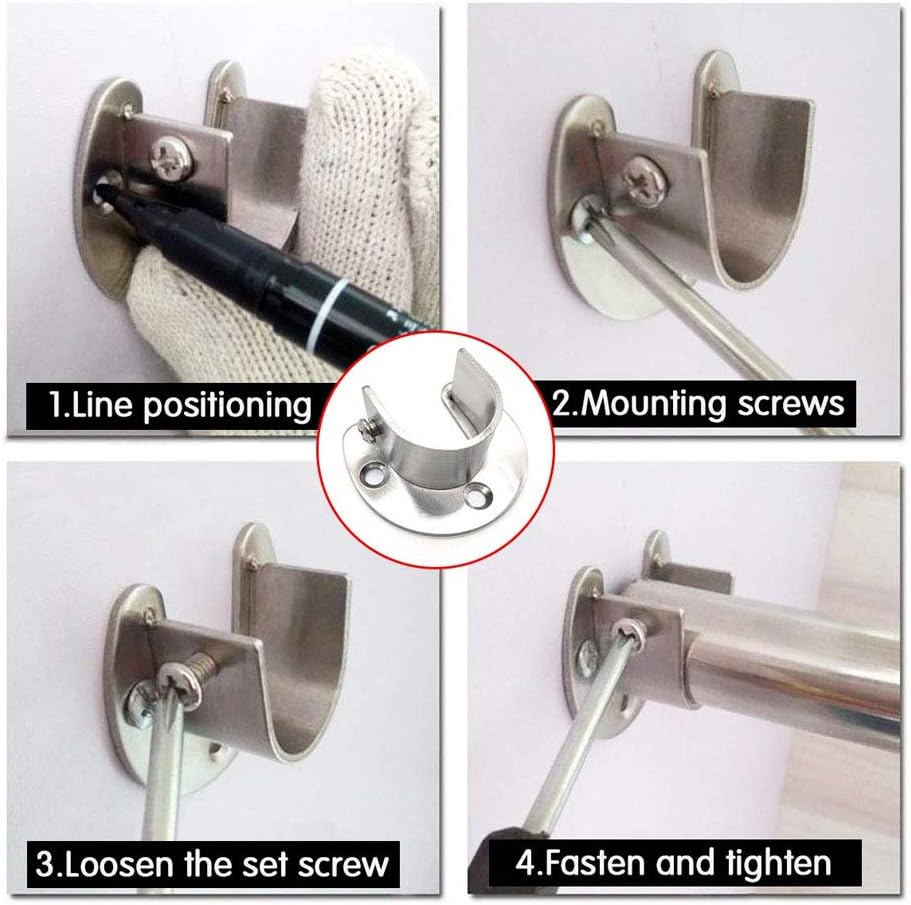 1.Line positioning

2.Mounting screws

3.Loosen the set screw

4.Fasten and tighten