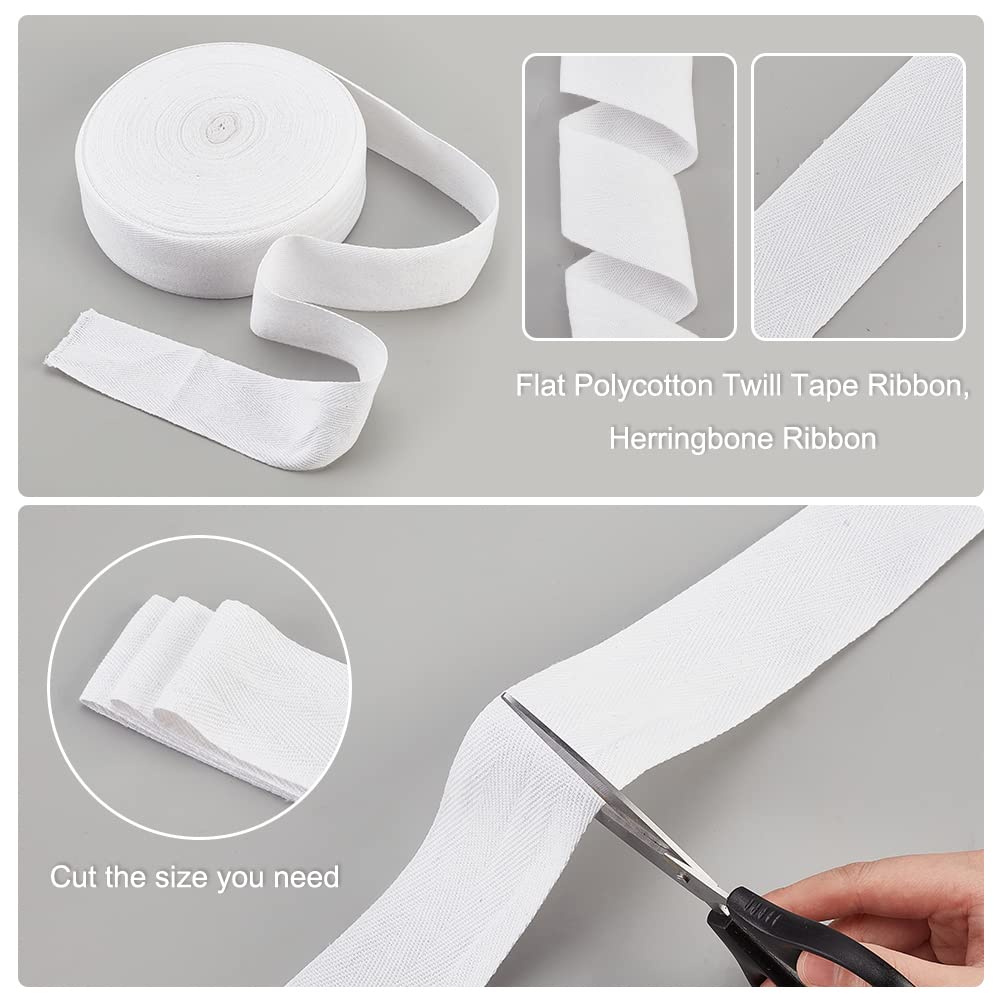 Flat Polycotton Twill Tape Ribbon, Herringbone Ribbon

Cut the size you need