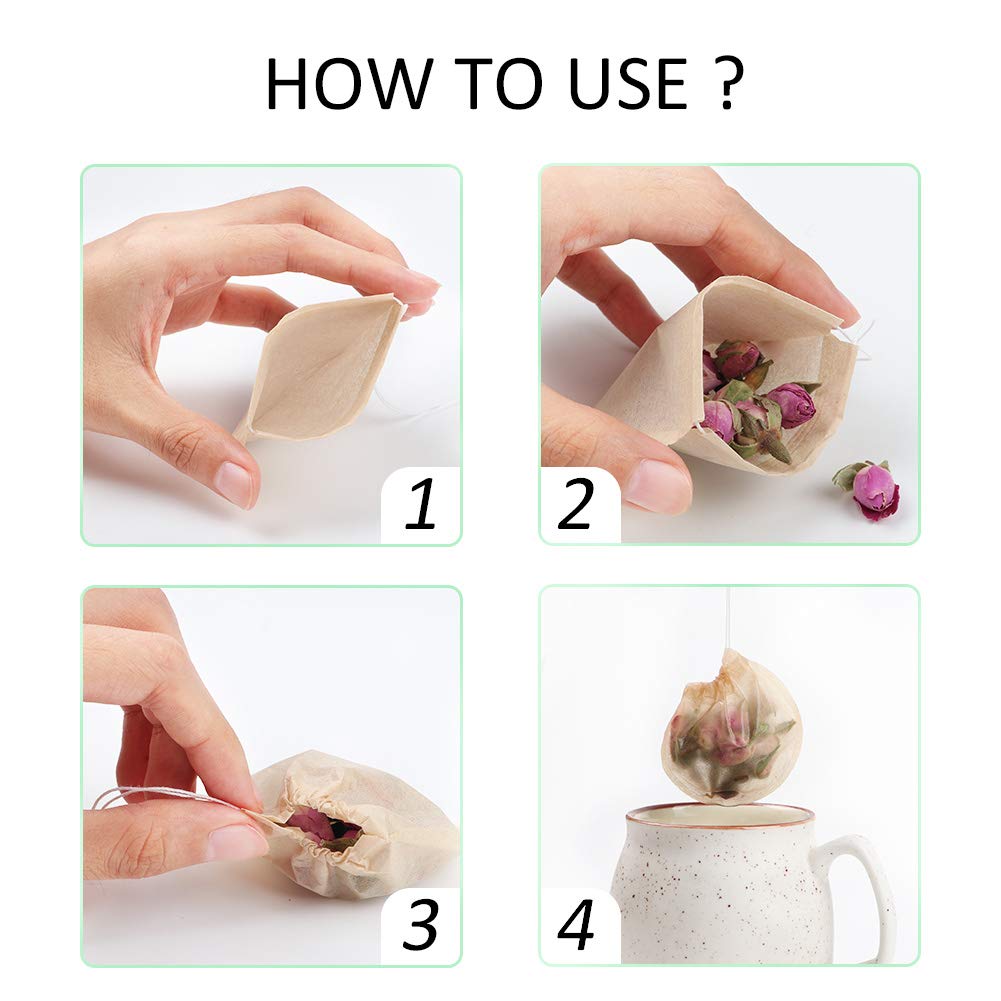 HOW TO USE ?

1

2

3

4