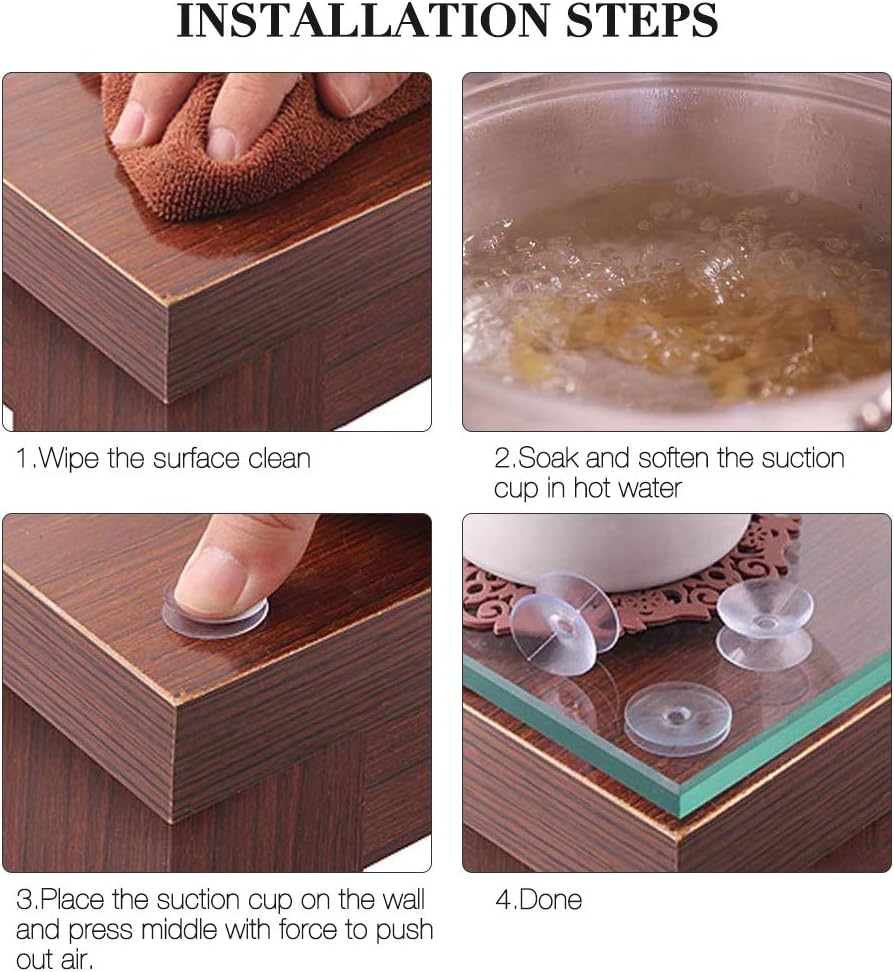 INSTALLATION STEPS

1.Wipe the surface clean

2.Soak and soften the suction cup in hot water

3.Place the suction cup on the wall and press middle with force to push out air.

4.Done