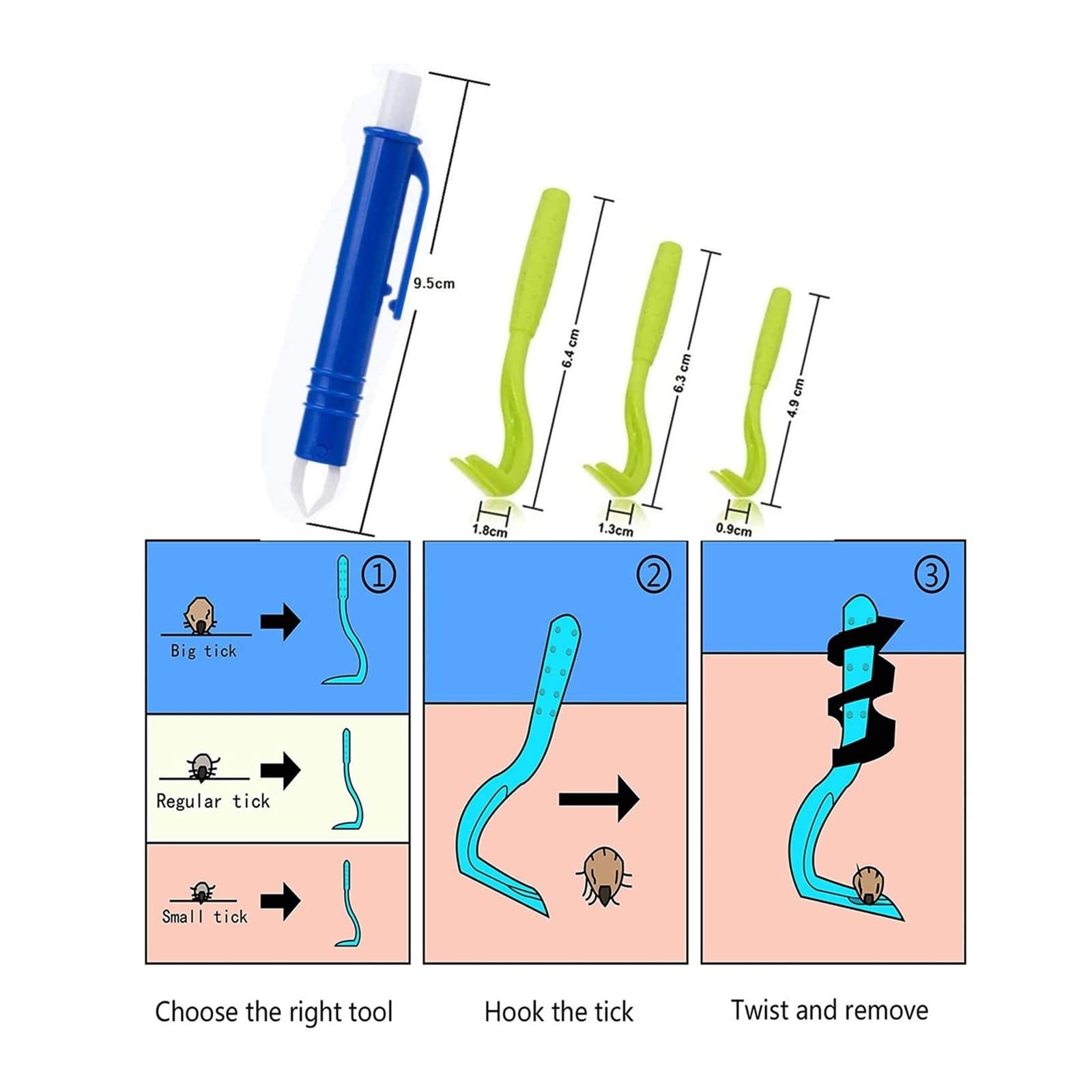 9.5cm

6.4 cm

6.3 cm

4.9 cm

1.8cm

1.3cm

0.9cm

①

Big tick

Regular tick

Small tick

②

③

Choose the right tool

Hook the tick

Twist and remove