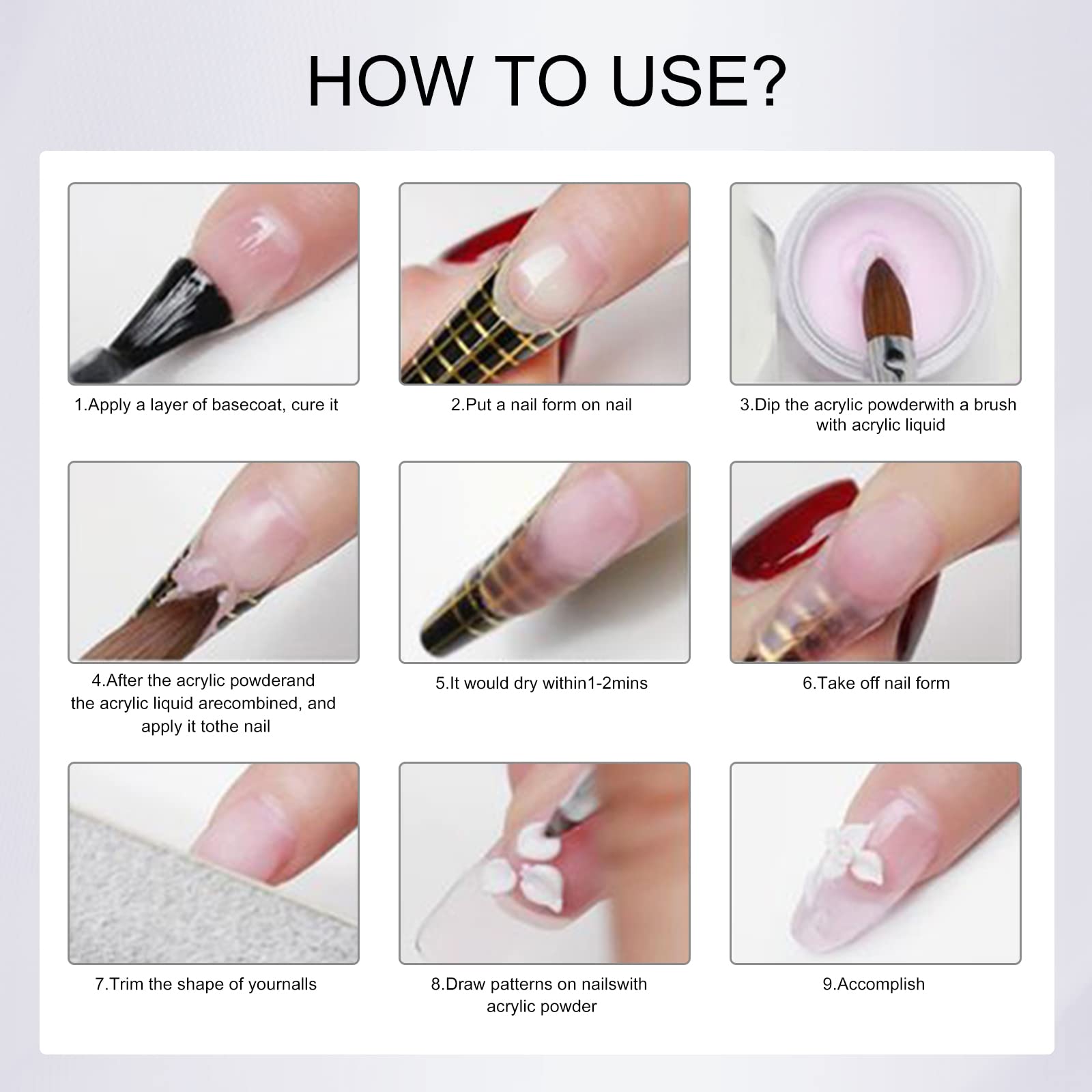 HOW TO USE?

1.Apply a layer of basecoat, cure it

2.Put a nail form on nail

3.Dip the acrylic powderwith a brush with acrylic liquid

4.After the acrylic powderand the acrylic liquid arecombined, and apply it tothe nail

5.It would dry within1-2mins

6.Take off nail form

7.Trim the shape of yournalls

8.Draw patterns on nailswith acrylic powder

9.Accomplish