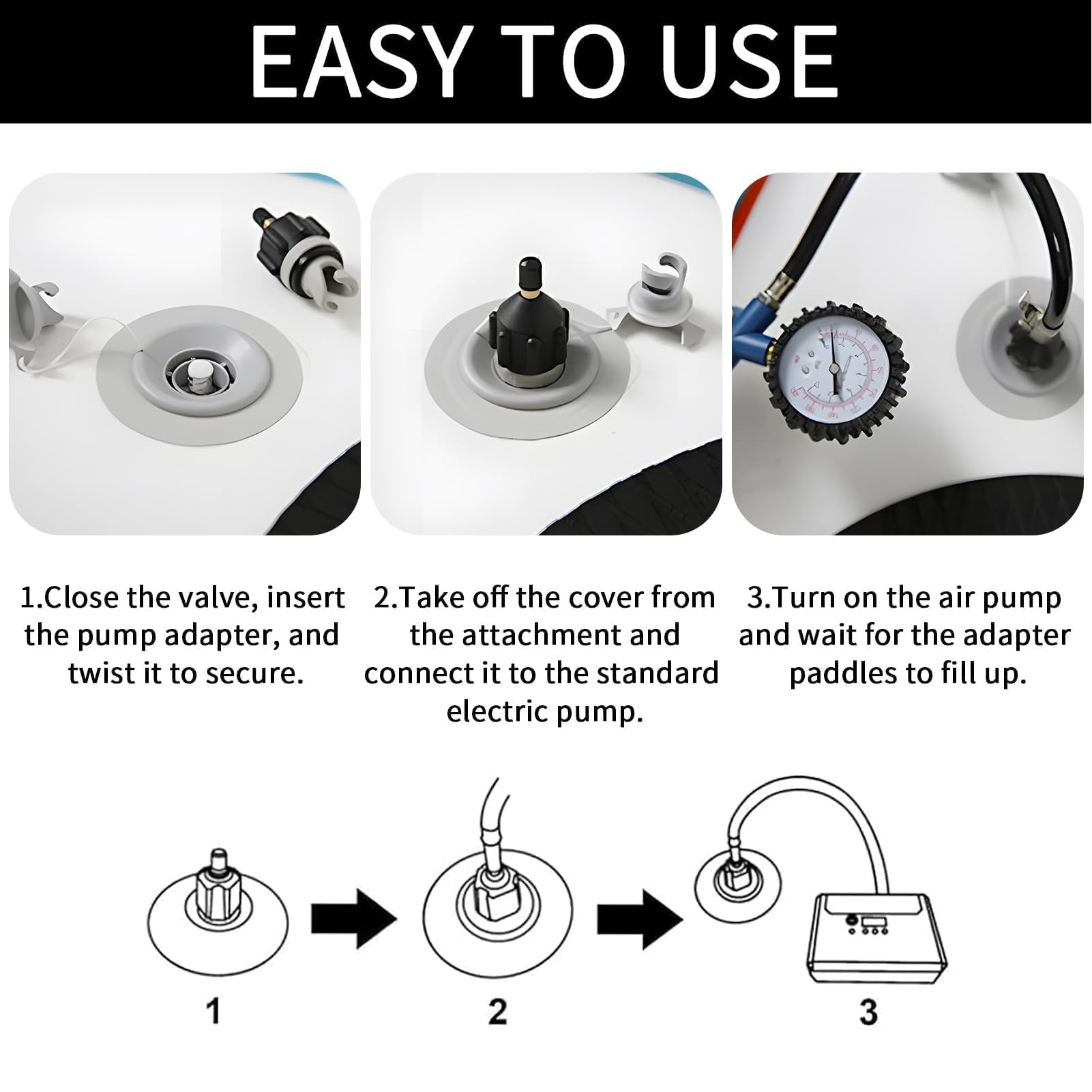 EASY TO USE

1.Close the valve, insert the pump adapter, and twist it to secure.

2.Take off the cover from the attachment and connect it to the standard electric pump.

3.Turn on the air pump and wait for the adapter paddles to fill up.

1

2

3