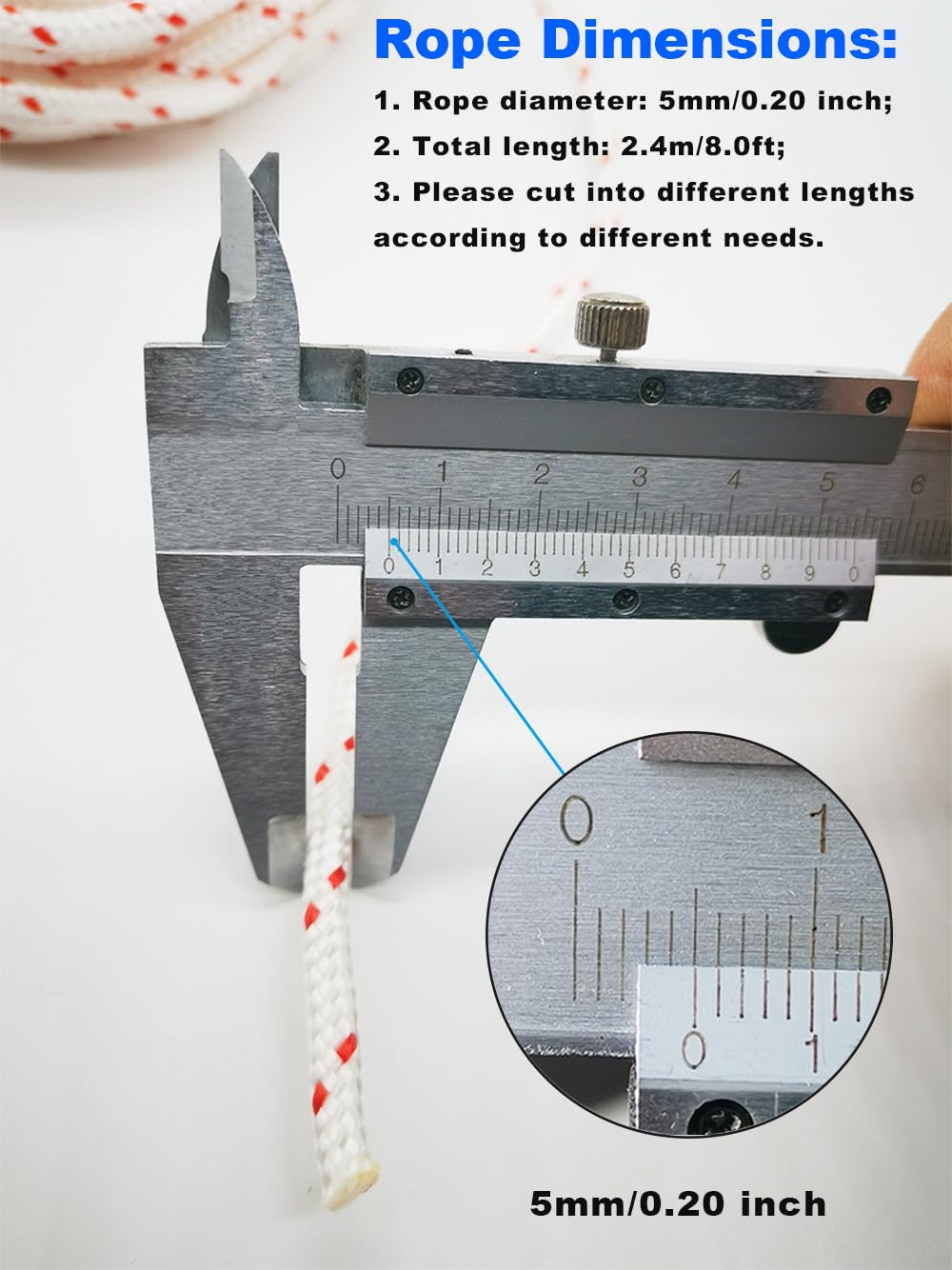 Rope Dimensions:
1. Rope diameter: 5mm/0.20 inch;
2. Total length: 2.4m/8.0ft;
3. Please cut into different lengths according to different needs.

0 1 2 3 4 5 6
0 1 2 3 4 5 6 7 8 9 0

0 1
0 1

5mm/0.20 inch