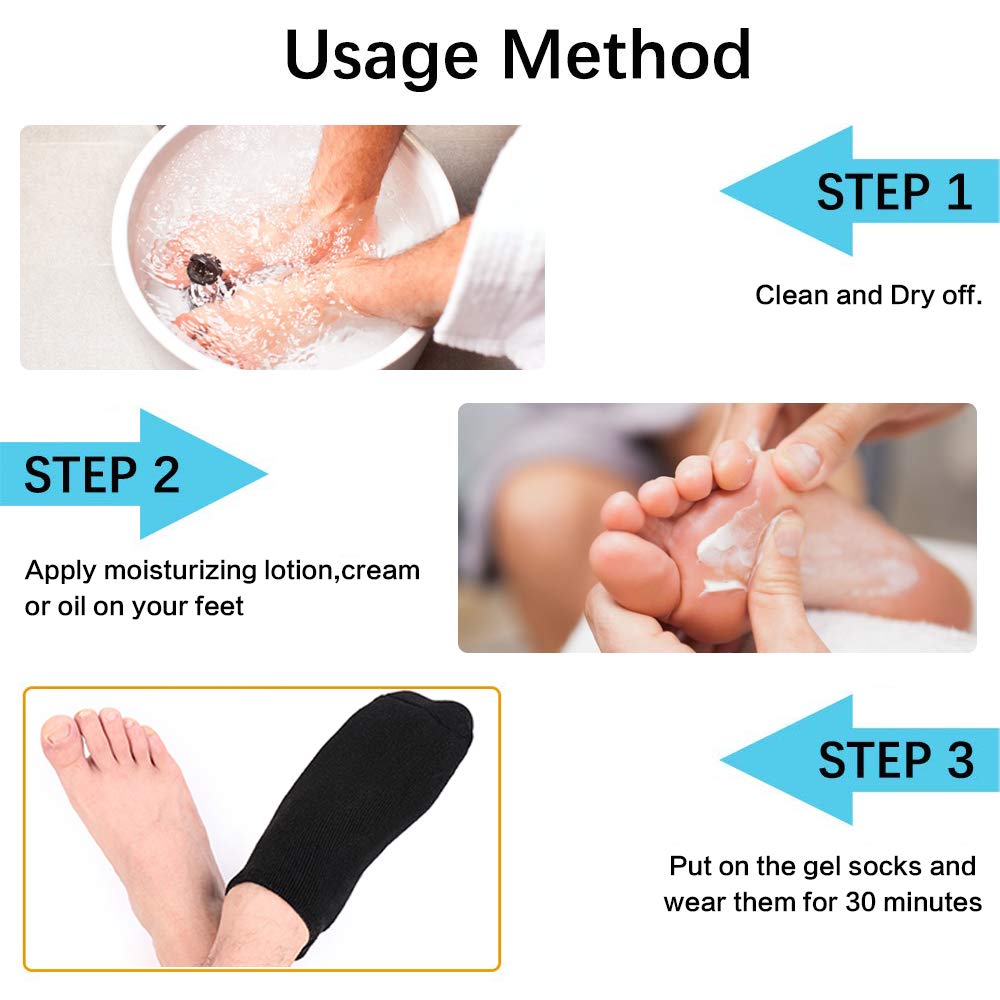 Usage Method

STEP 1

Clean and Dry off.

STEP 2

Apply moisturizing lotion,cream or oil on your feet

STEP 3

Put on the gel socks and wear them for 30 minutes