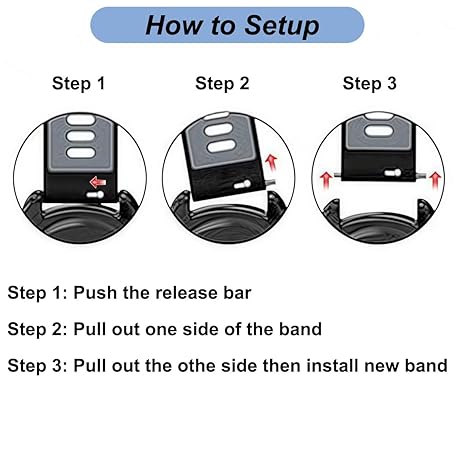 How to Setup

Step 1

Step 2

Step 3

Step 1: Push the release bar

Step 2: Pull out one side of the band

Step 3: Pull out the othe side then install new band