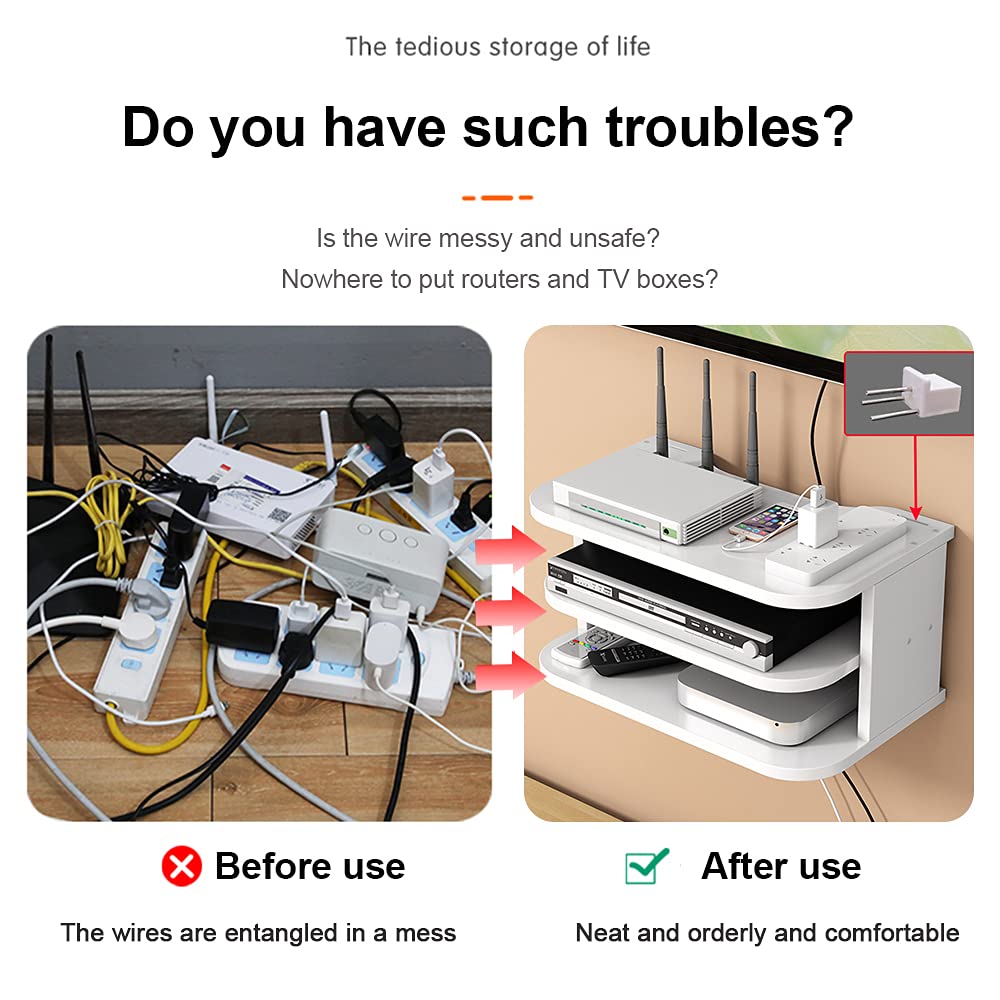 The tedious storage of life

Do you have such troubles?

Is the wire messy and unsafe?
Nowhere to put routers and TV boxes?

Before use

The wires are entangled in a mess

After use

Neat and orderly and comfortable