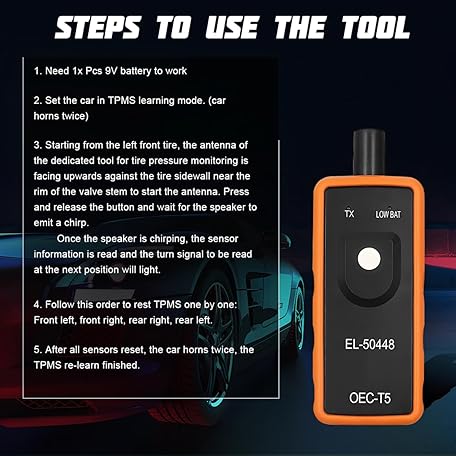 STEPS TO USE THE TOOL

1. Need 1x Pcs 9V battery to work

2. Set the car in TPMS learning mode. (car horns twice)

3. Starting from the left front tire, the antenna of the dedicated tool for tire pressure monitoring is facing upwards against the tire sidewall near the rim of the valve stem to start the antenna. Press and release the button and wait for the speaker to emit a chirp.
Once the speaker is chirping, the sensor information is read and the turn signal to be read at the next position will light.

4. Follow this order to rest TPMS one by one: Front left, front right, rear right, rear left.

5. After all sensors reset, the car horns twice, the TPMS re-learn finished.

TX
LOW BAT
EL-50448
OEC-T5