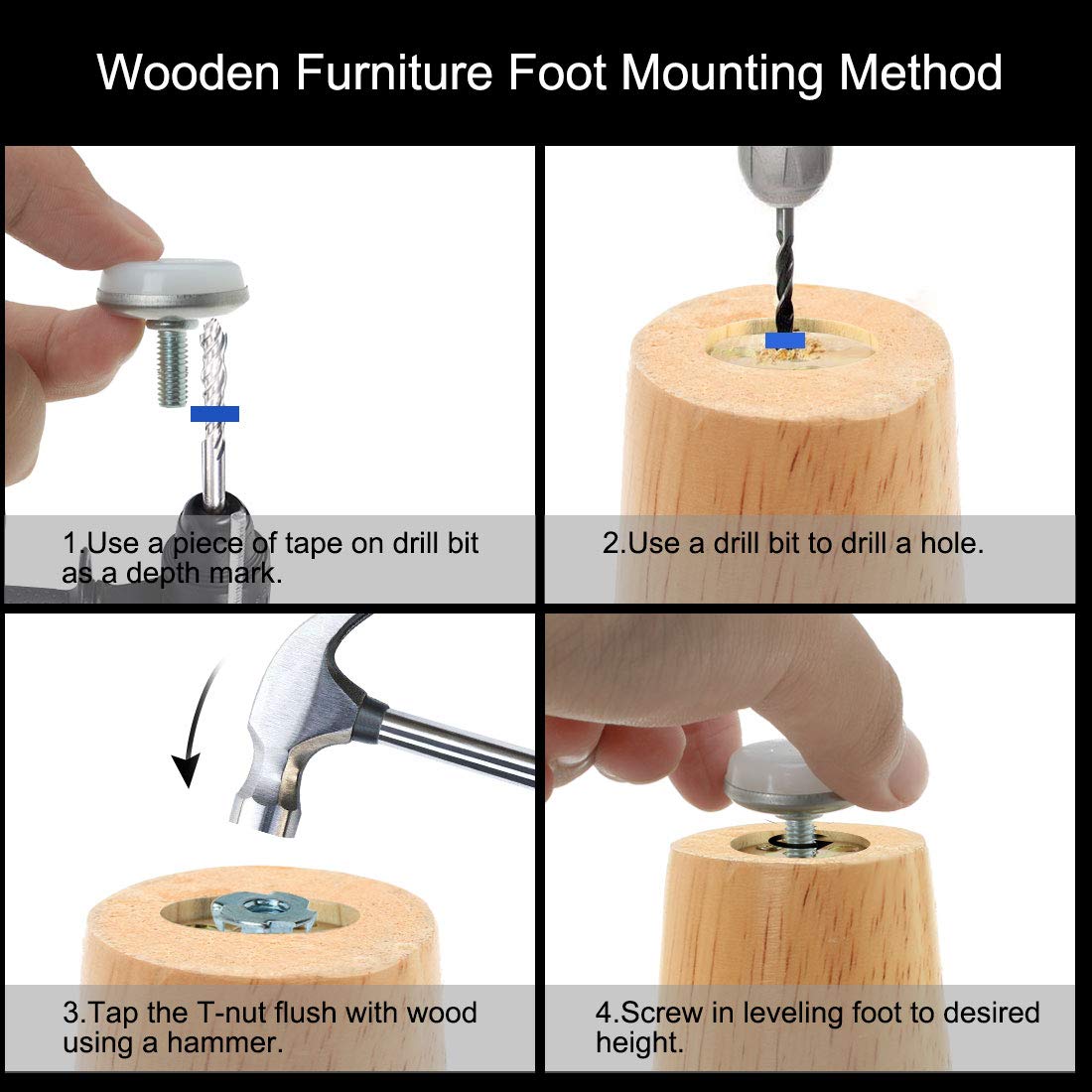 Wooden Furniture Foot Mounting Method

1.Use a piece of tape on drill bit as a depth mark.

2.Use a drill bit to drill a hole.

3.Tap the T-nut flush with wood using a hammer.

4.Screw in leveling foot to desired height.